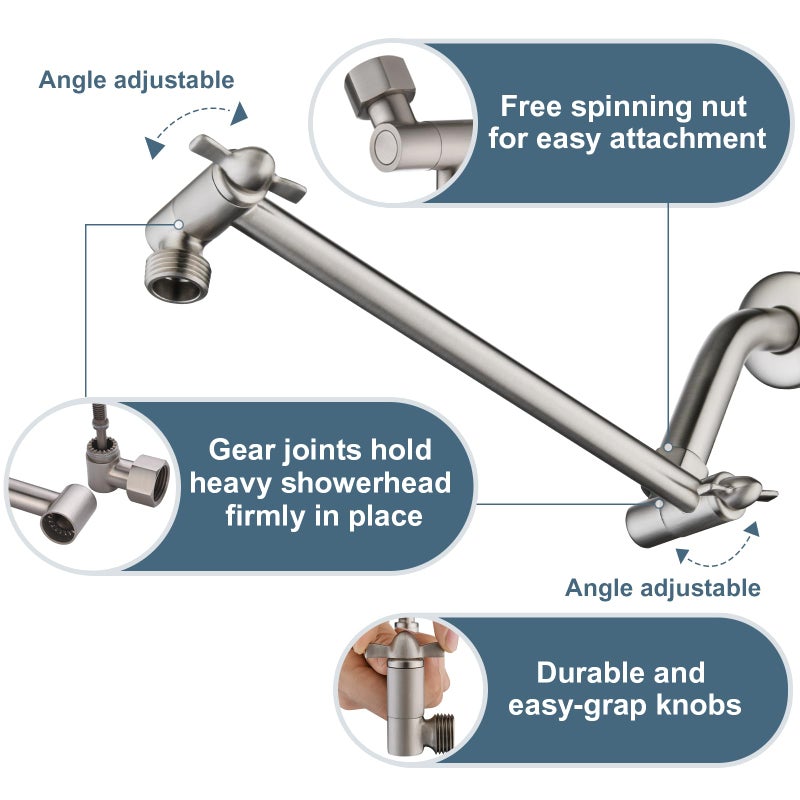 Angle adjustable

Free spinning nut for easy attachment

Gear joints hold heavy showerhead firmly in place

Angle adjustable

Durable and easy-grap knobs