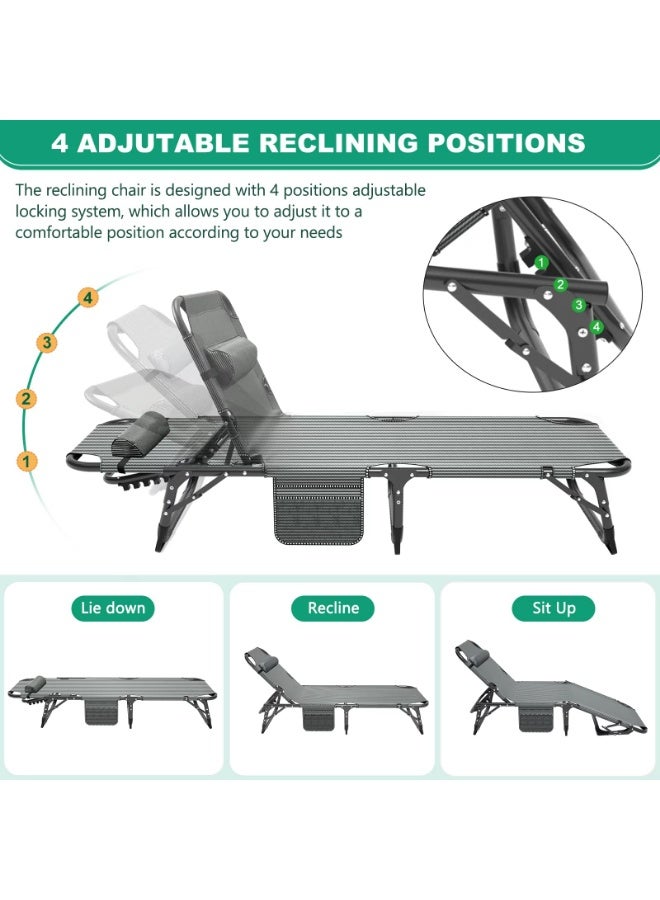 4 ADJUTABLE RECLINING POSITIONS

The reclining chair is designed with 4 positions adjustable locking system, which allows you to adjust it to a comfortable position according to your needs

1
2
3
4

4
3
2
1

Lie down

Recline

Sit Up