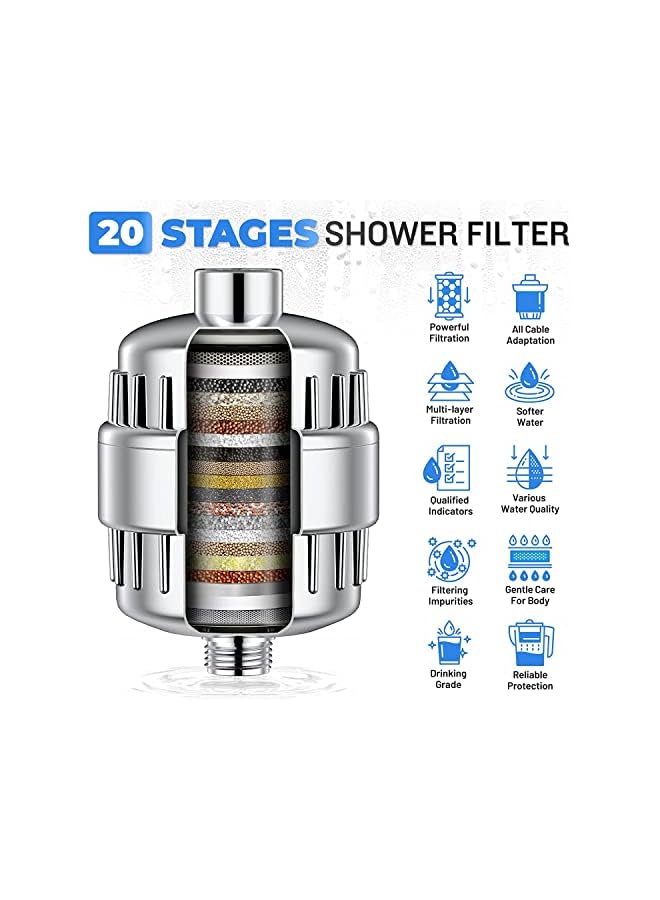 20 STAGES SHOWER FILTER

Powerful Filtration

All Cable Adaptation

Multi-layer Filtration

Softer Water

Qualified Indicators

Various Water Quality

Filtering Impurities

Gentle Care For Body

Drinking Grade

Reliable Protection