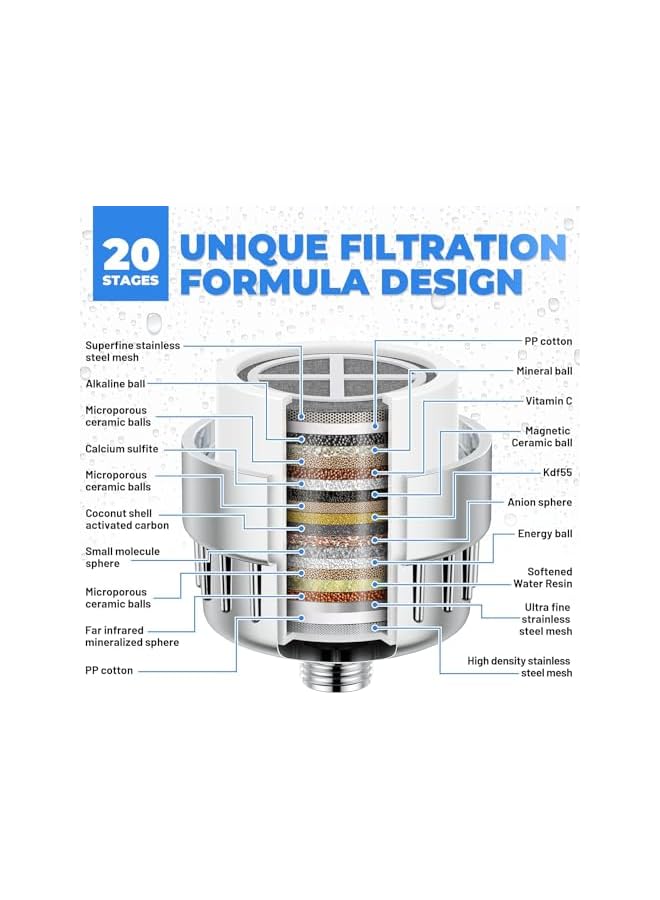 20 STAGES

UNIQUE FILTRATION FORMULA DESIGN

Superfine stainless steel mesh

Alkaline ball

Microporous ceramic balls

Calcium sulfite

Microporous ceramic balls

Coconut shell activated carbon

Small molecule sphere

Microporous ceramic balls

Far infrared mineralized sphere

PP cotton

PP cotton

Mineral ball

Vitamin C

Magnetic Ceramic ball

Kdf55

Anion sphere

Energy ball

Softened Water Resin

Ultra fine strainless steel mesh

High density stainless steel mesh