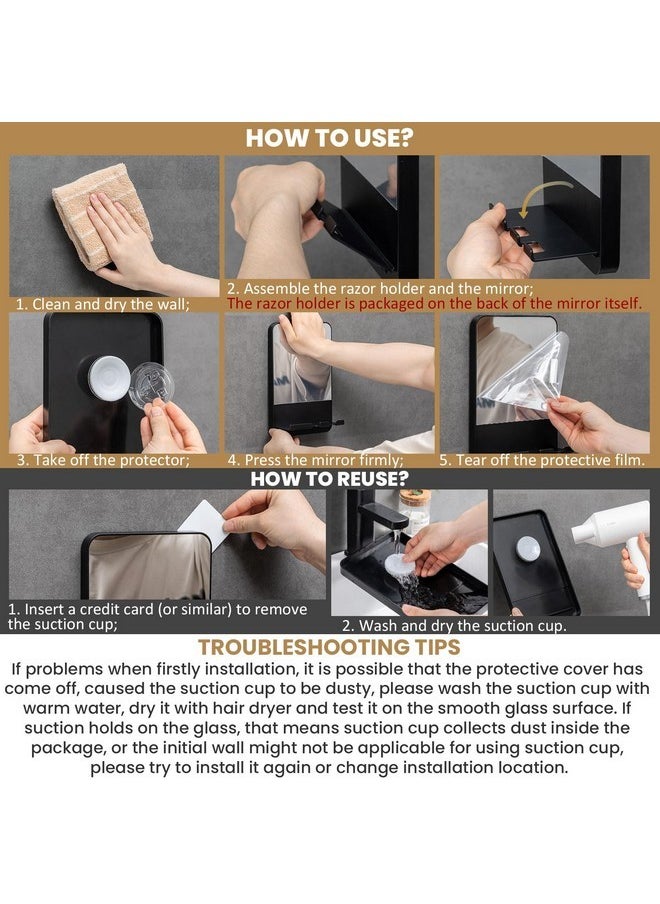 HOW TO USE?

1. Clean and dry the wall;

2. Assemble the razor holder and the mirror;
The razor holder is packaged on the back of the mirror itself.

3. Take off the protector;

4. Press the mirror firmly;

5. Tear off the protective film.

HOW TO REUSE?

1. Insert a credit card (or similar) to remove the suction cup;

2. Wash and dry the suction cup.

TROUBLESHOOTING TIPS

If problems when firstly installation, it is possible that the protective cover has come off, caused the suction cup to be dusty, please wash the suction cup with warm water, dry it with hair dryer and test it on the smooth glass surface. If suction holds on the glass, that means suction cup collects dust inside the package, or the initial wall might not be applicable for using suction cup, please try to install it again or change installation location.