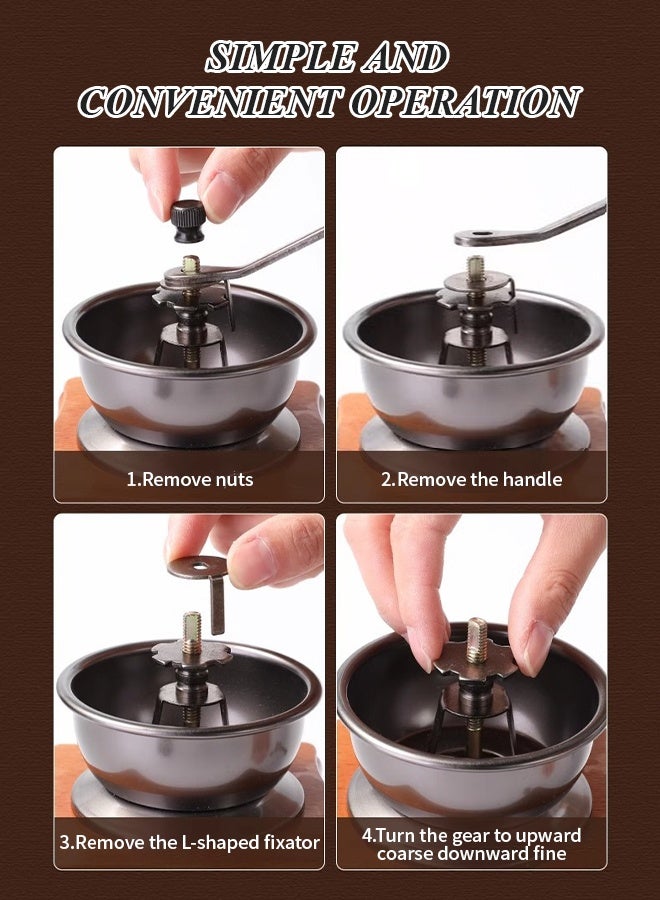 SIMPLE AND CONVENIENT OPERATION

1.Remove nuts

2.Remove the handle

3.Remove the L-shaped fixator

4.Turn the gear to upward coarse downward fine