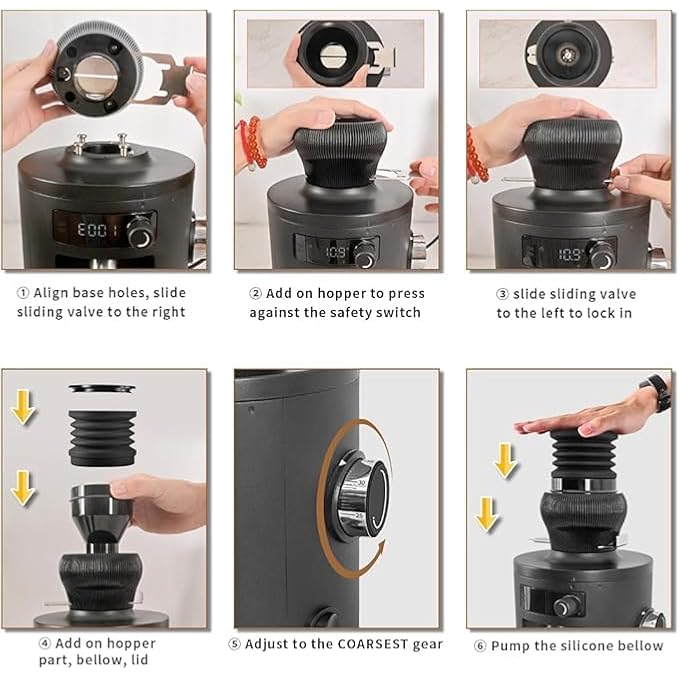 ① Align base holes, slide sliding valve to the right

② Add on hopper to press against the safety switch

③ slide sliding valve to the left to lock in

④ Add on hopper part, bellow, lid

⑤ Adjust to the COARSEST gear

⑥ Pump the silicone bellow