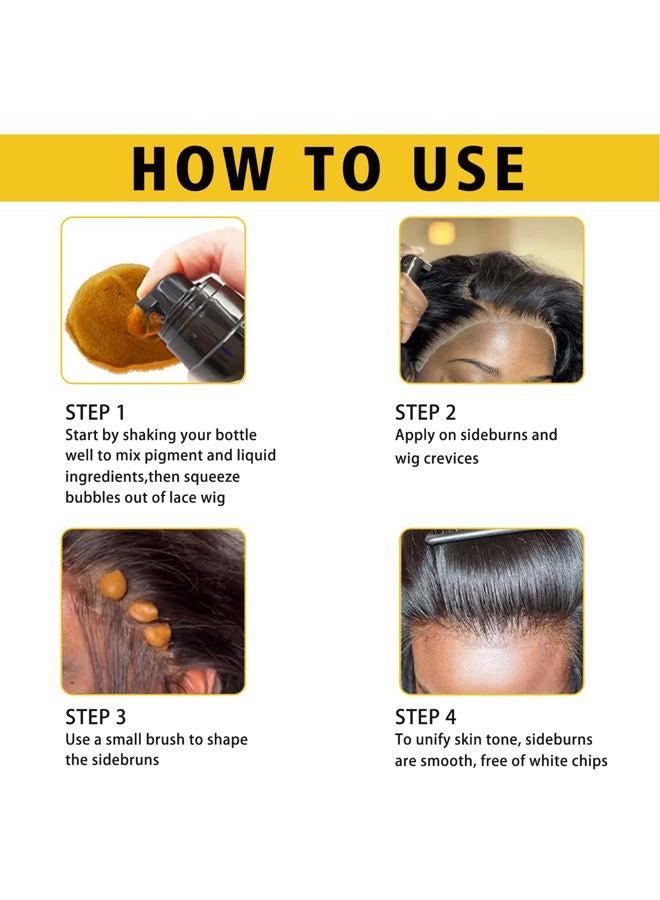 HOW TO USE

STEP 1
Start by shaking your bottle well to mix pigment and liquid ingredients,then squeeze bubbles out of lace wig

STEP 2
Apply on sideburns and wig crevices

STEP 3
Use a small brush to shape the sidebruns

STEP 4
To unify skin tone, sideburns are smooth, free of white chips