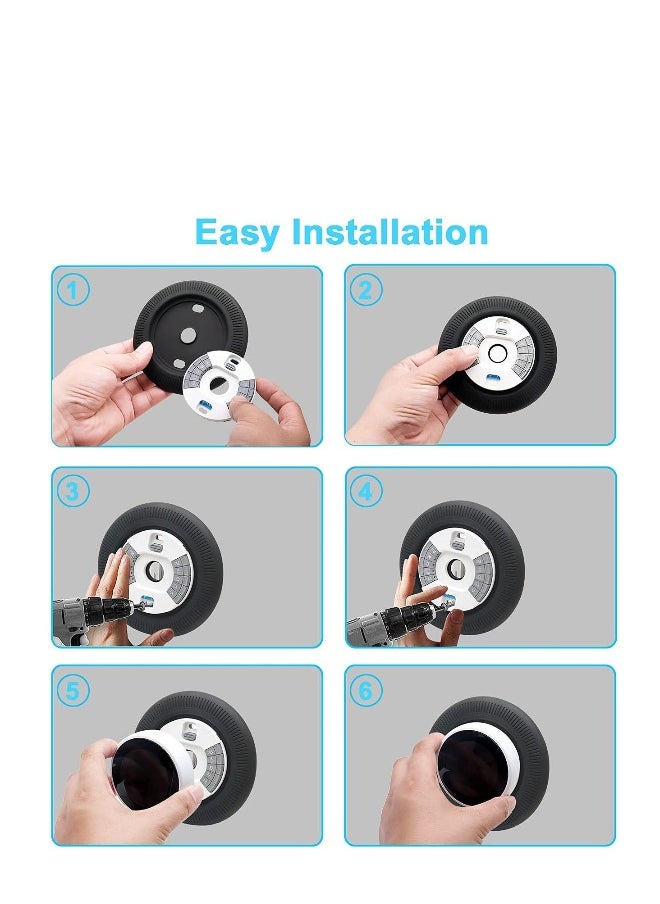 Easy Installation

1

2

3

4

5

6