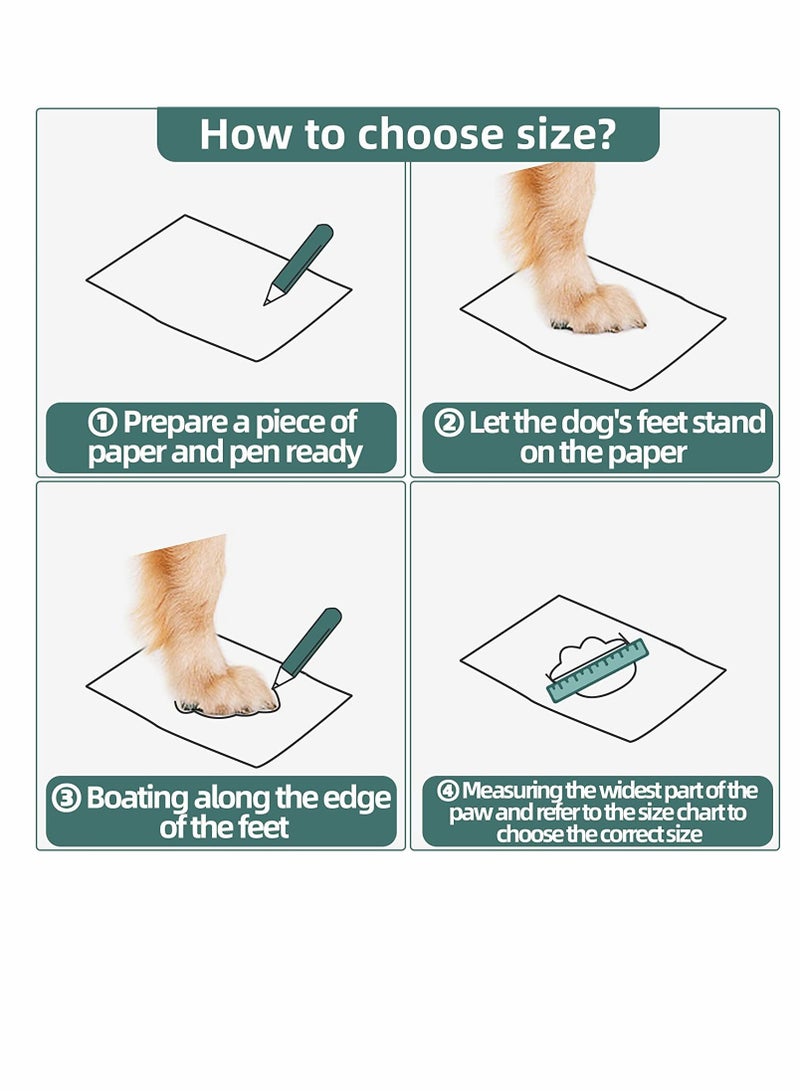 How to choose size?

① Prepare a piece of paper and pen ready

② Let the dog's feet stand on the paper

③ Boating along the edge of the feet

④ Measuring the widest part of the paw and refer to the size chart to choose the correct size