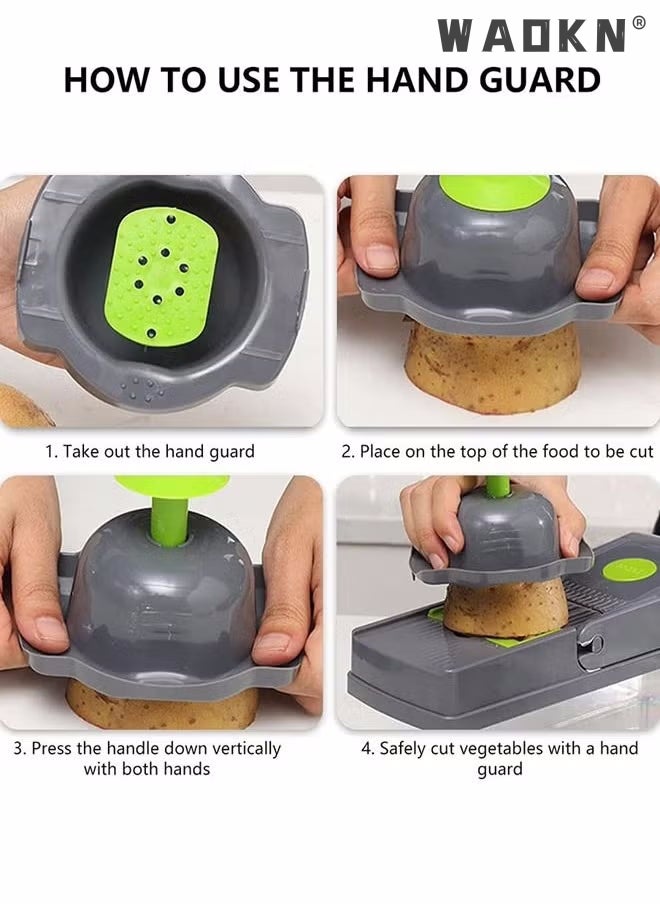 WAOKN®

HOW TO USE THE HAND GUARD

1. Take out the hand guard

2. Place on the top of the food to be cut

3. Press the handle down vertically with both hands

4. Safely cut vegetables with a hand guard