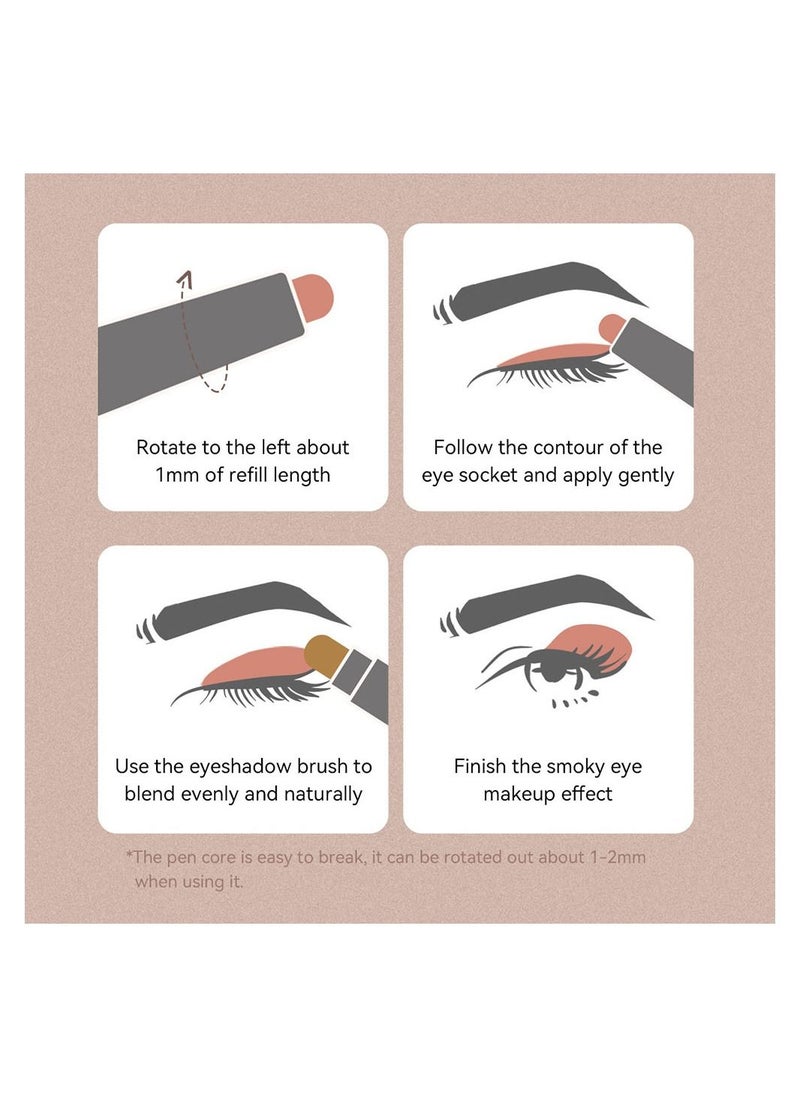 Rotate to the left about 1mm of refill length

Follow the contour of the eye socket and apply gently

Use the eyeshadow brush to blend evenly and naturally

Finish the smoky eye makeup effect

*The pen core is easy to break, it can be rotated out about 1-2mm when using it.