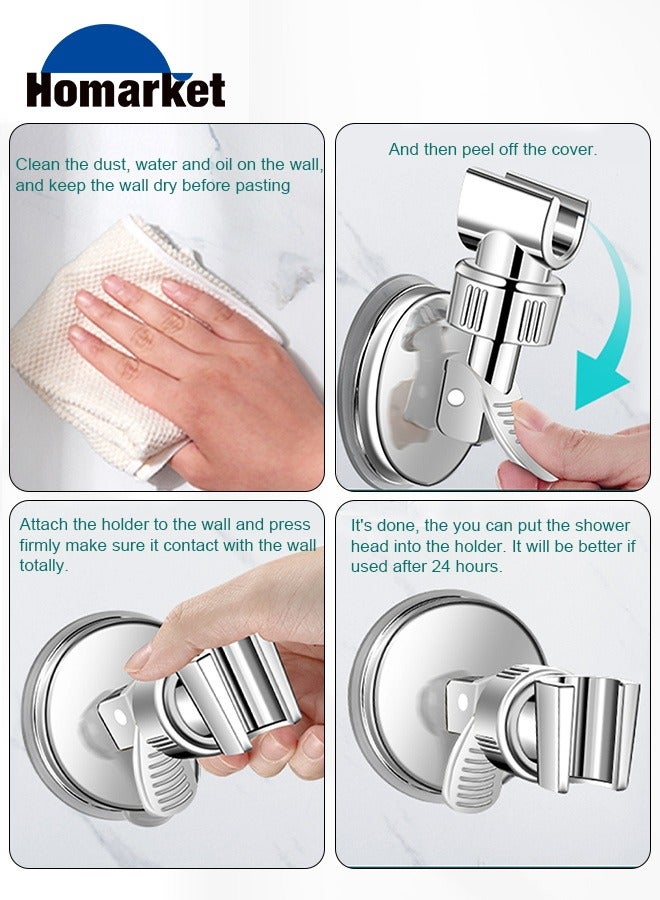 Homarket

Clean the dust, water and oil on the wall, and keep the wall dry before pasting

And then peel off the cover.

Attach the holder to the wall and press firmly make sure it contact with the wall totally.

It's done, the you can put the shower head into the holder. It will be better if used after 24 hours.