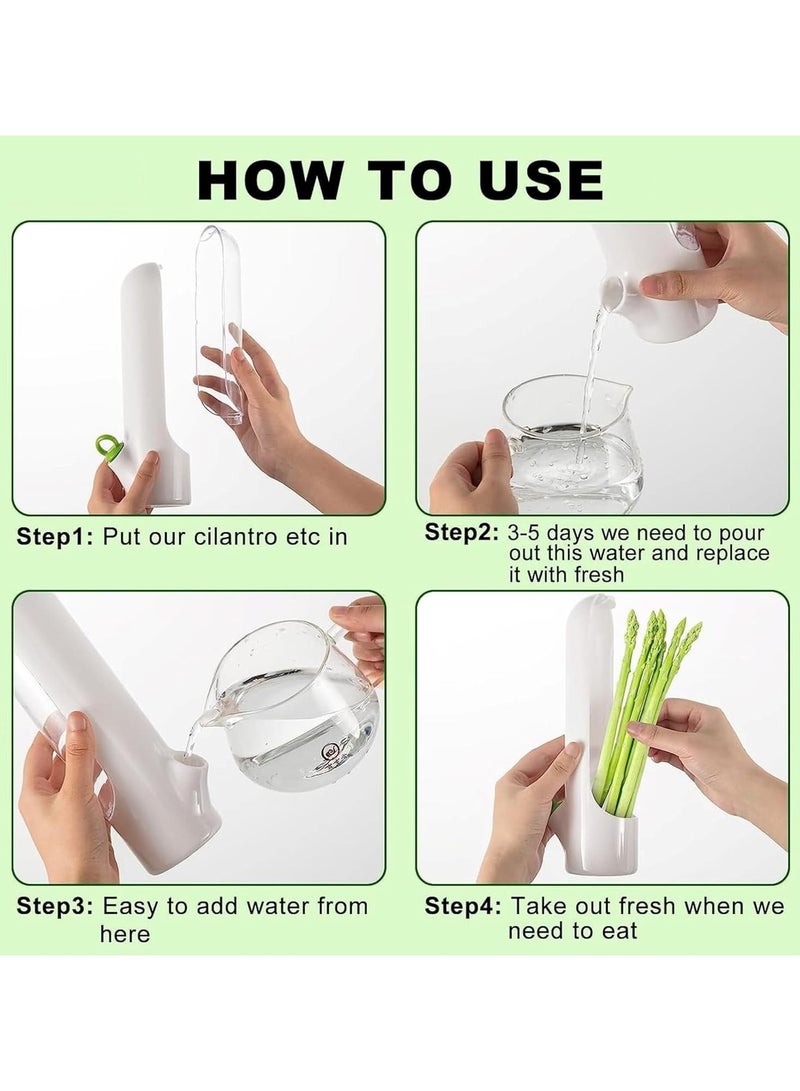 HOW TO USE

Step1: Put our cilantro etc in

Step2: 3-5 days we need to pour out this water and replace it with fresh

Step3: Easy to add water from here

Step4: Take out fresh when we need to eat