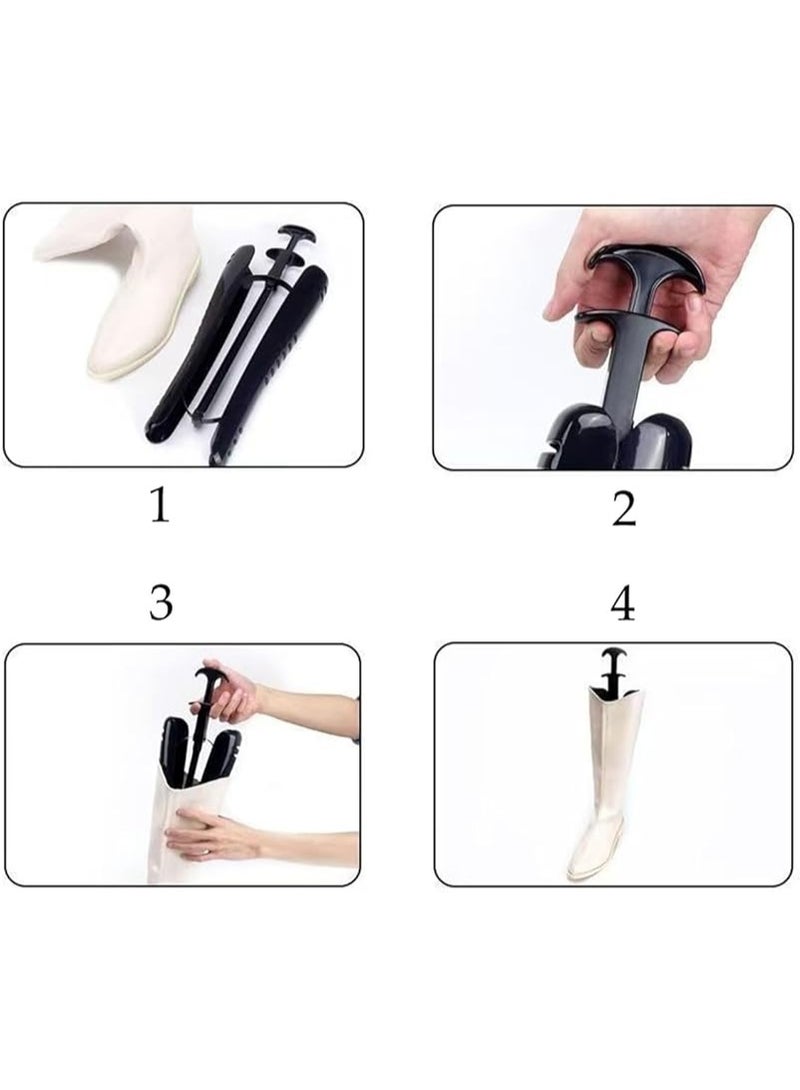 1

2

3

4