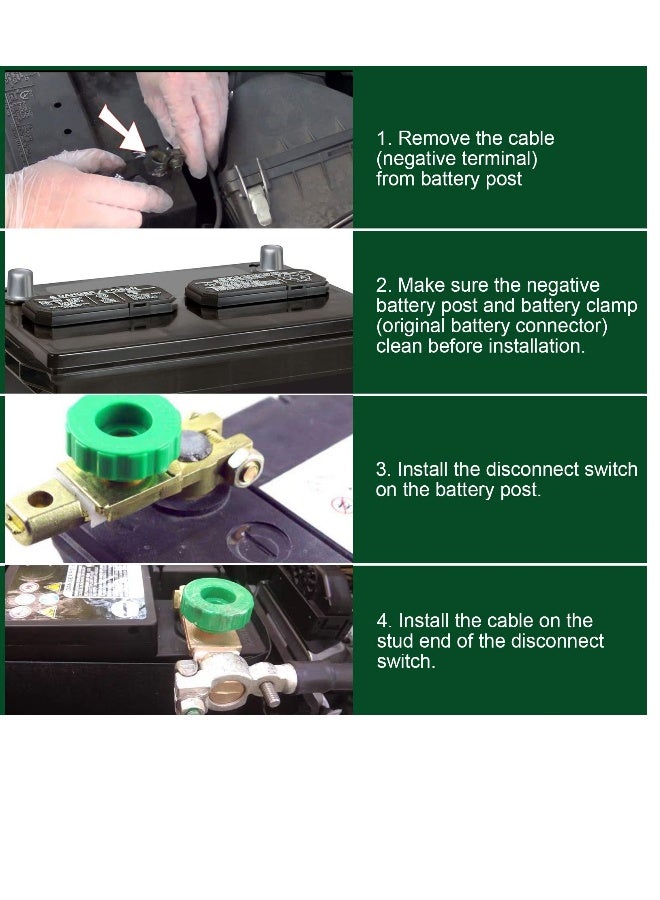 1. Remove the cable (negative terminal) from battery post

2. Make sure the negative battery post and battery clamp (original battery connector) clean before installation.

3. Install the disconnect switch on the battery post.

4. Install the cable on the stud end of the disconnect switch.