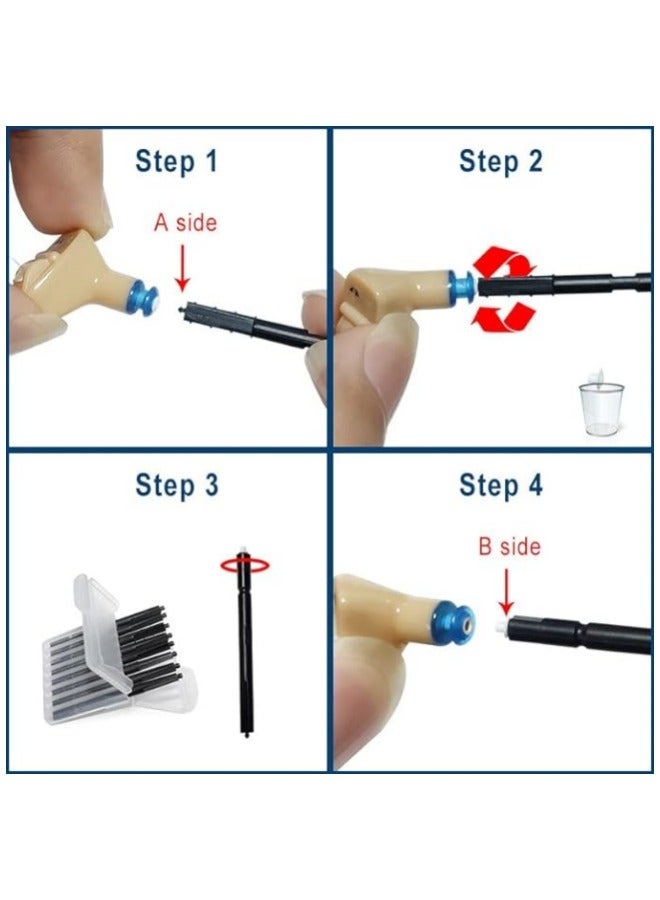 Step 1

A side

Step 2

Step 3

Step 4

B side