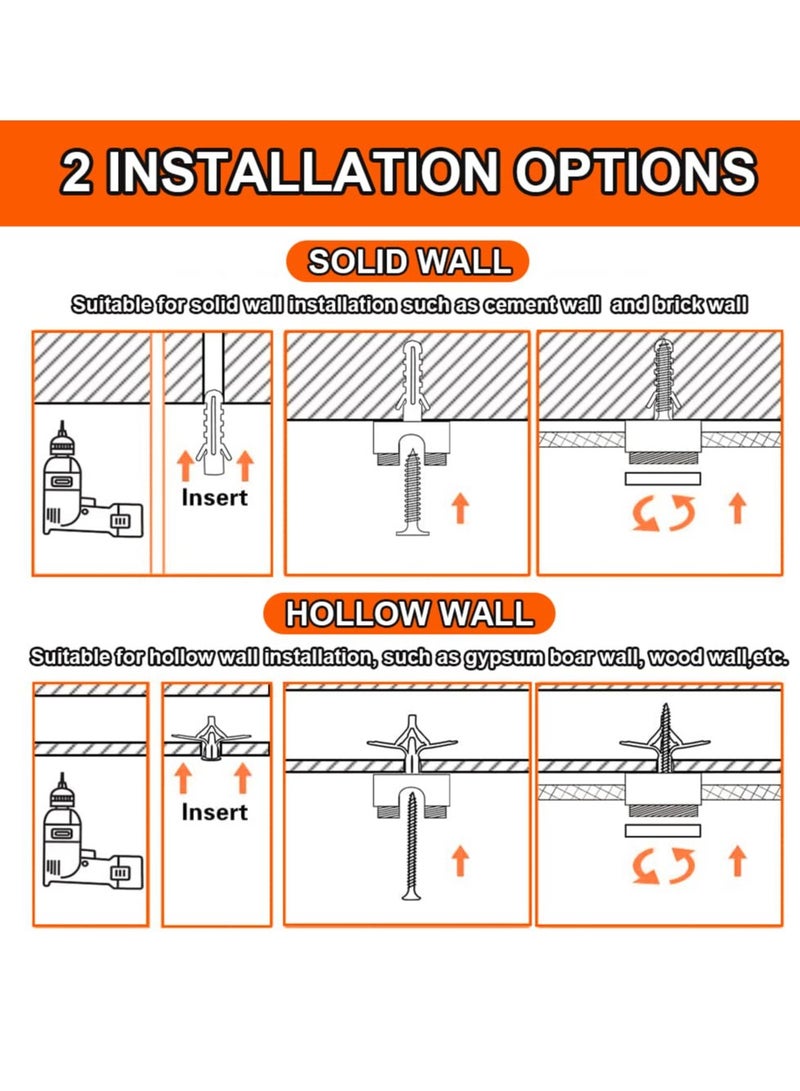 2 INSTALLATION OPTIONS

SOLID WALL

Suitable for solid wall installation such as cement wall and brick wall

Insert

HOLLOW WALL

Suitable for hollow wall installation, such as gypsum boar wall, wood wall,etc.

Insert