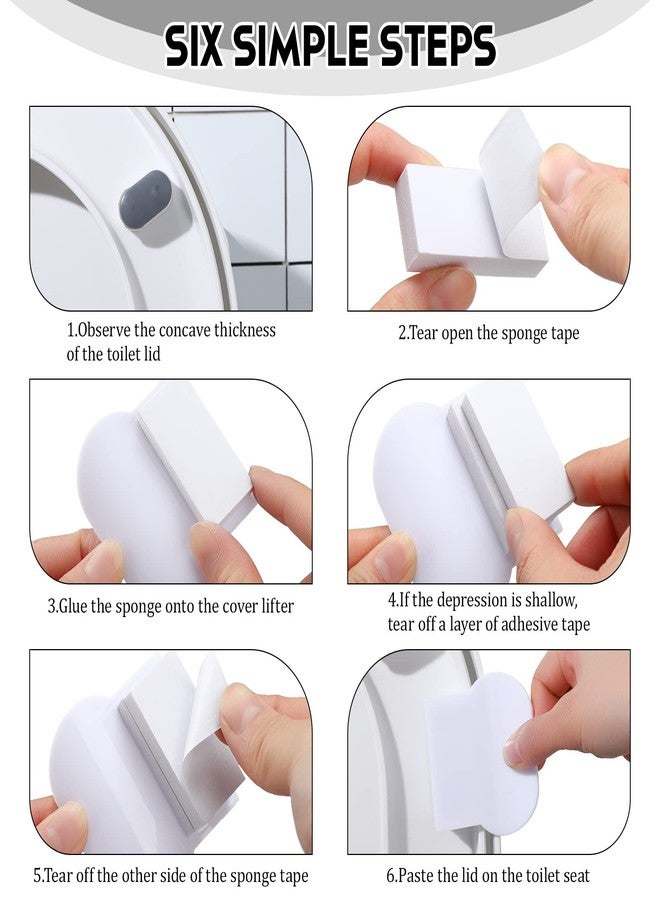 SIX SIMPLE STEPS

1.Observe the concave thickness of the toilet lid

2.Tear open the sponge tape

3.Glue the sponge onto the cover lifter

4.If the depression is shallow, tear off a layer of adhesive tape

5.Tear off the other side of the sponge tape

6.Paste the lid on the toilet seat