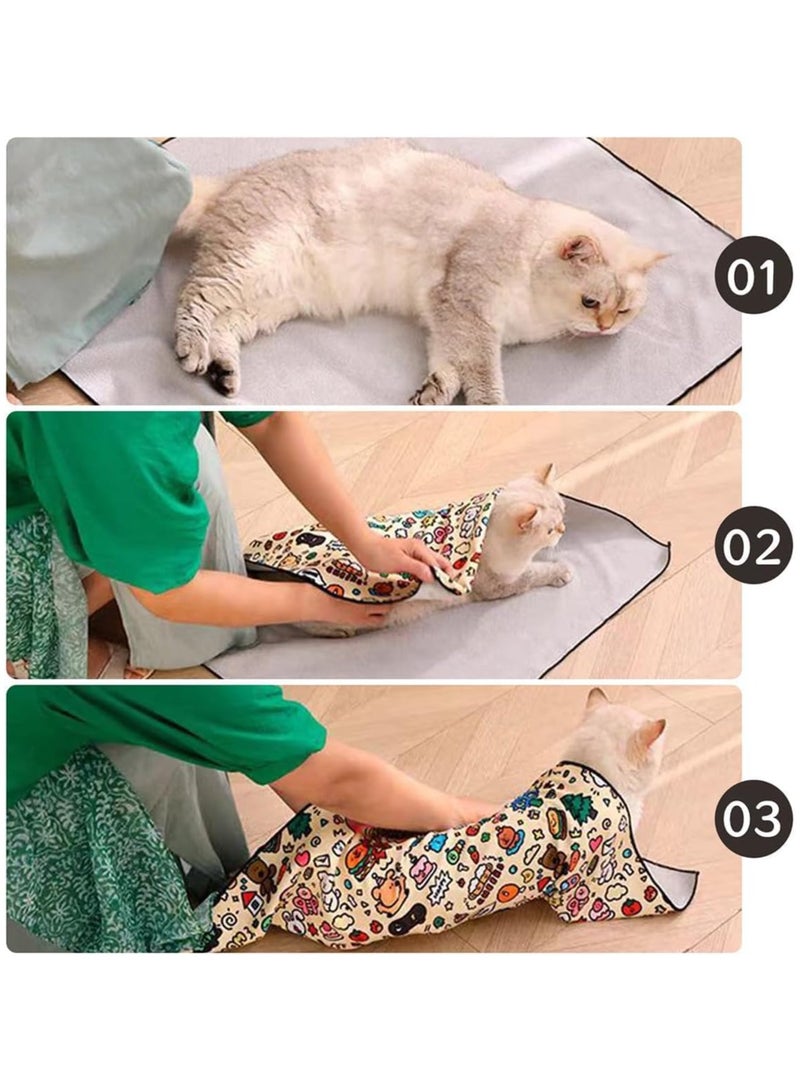 01

02

03