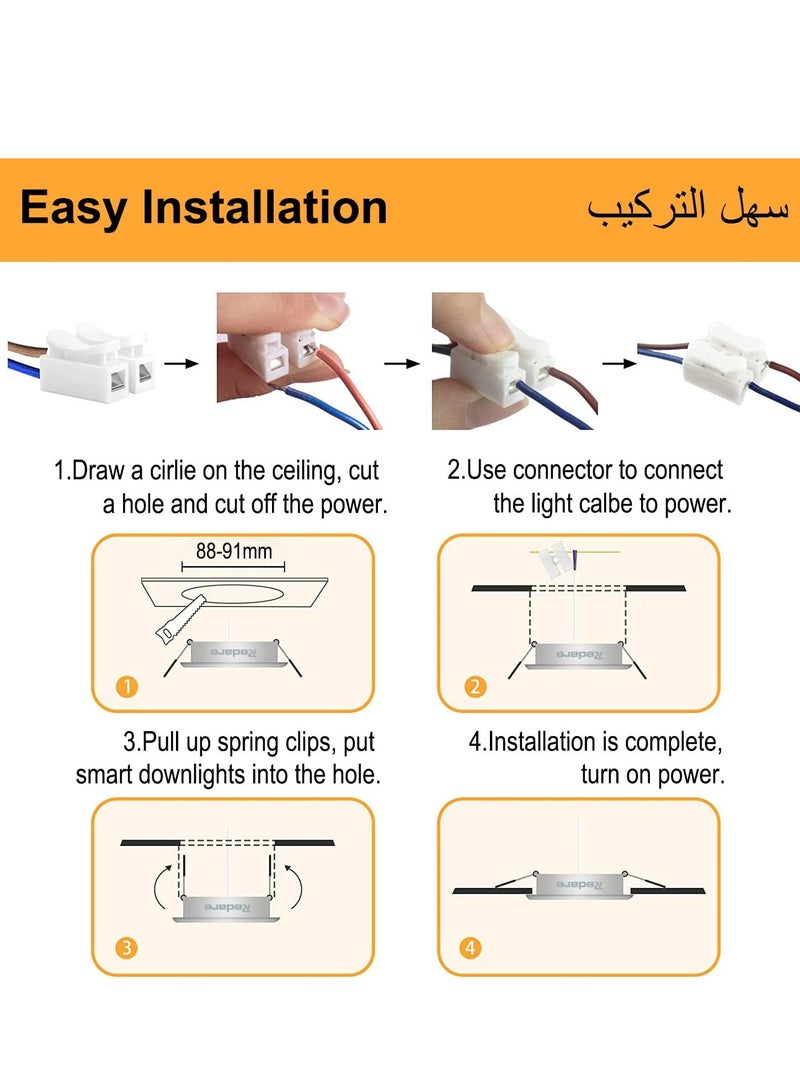 Easy Installation

سهل التركيب

1.Draw a cirlie on the ceiling, cut a hole and cut off the power.

2.Use connector to connect the light calbe to power.

88-91mm

Redare

1

Redare

2

3.Pull up spring clips, put smart downlights into the hole.

4.Installation is complete, turn on power.

Redare

3

Redare

4