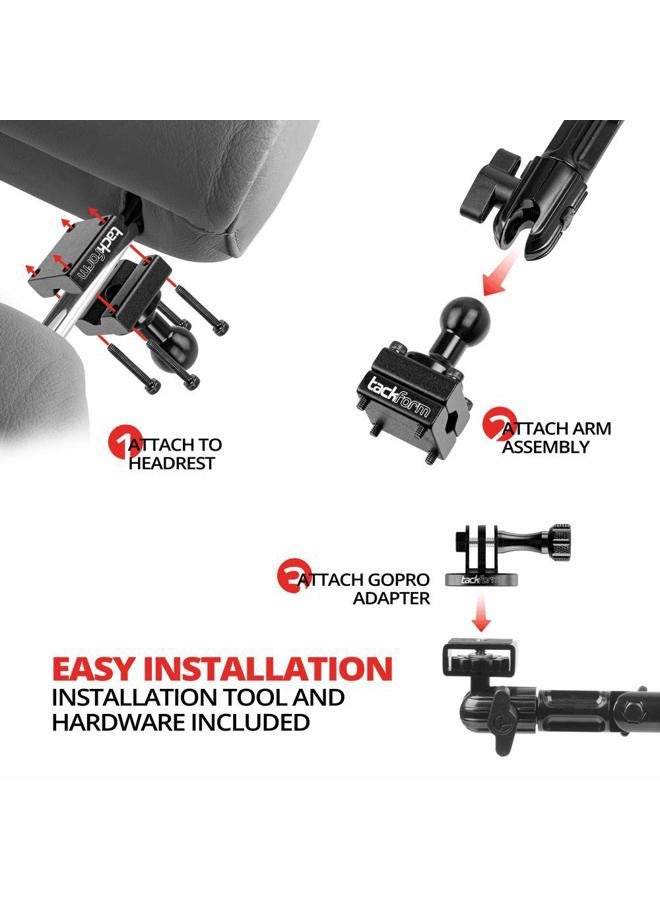 tackform

1 ATTACH TO HEADREST

tackform

2 ATTACH ARM ASSEMBLY

3 ATTACH GOPRO ADAPTER

tackform

EASY INSTALLATION
INSTALLATION TOOL AND HARDWARE INCLUDED