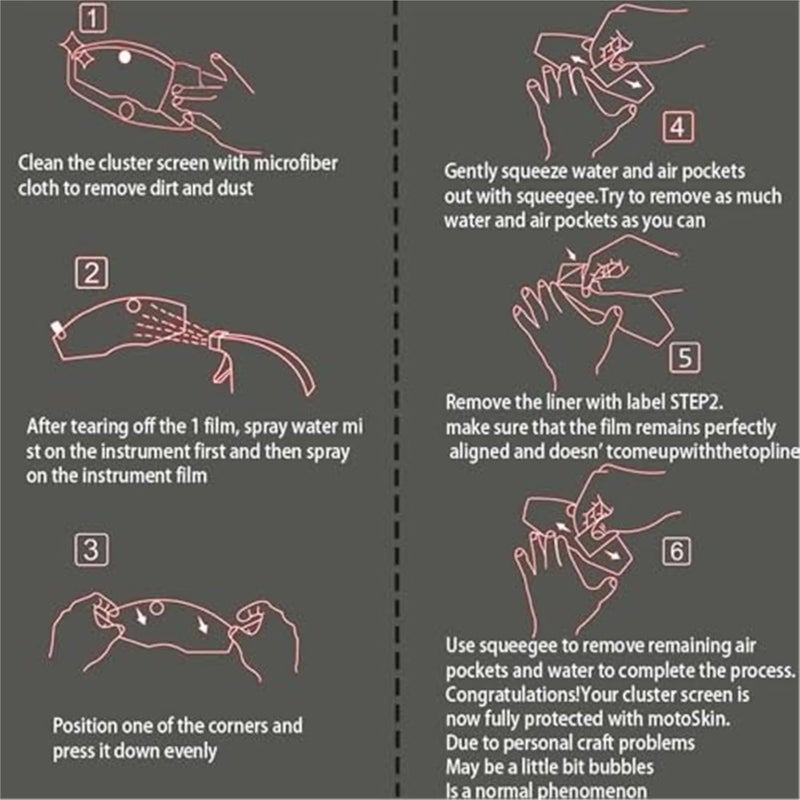 1

Clean the cluster screen with microfiber cloth to remove dirt and dust

2

After tearing off the 1 film, spray water mi st on the instrument first and then spray on the instrument film

3

Position one of the corners and press it down evenly

4

Gently squeeze water and air pockets out with squeegee.Try to remove as much water and air pockets as you can

5

Remove the liner with label STEP2. make sure that the film remains perfectly aligned and doesn' tcomeupwiththetopline

6

Use squeegee to remove remaining air pockets and water to complete the process. Congratulations!Your cluster screen is now fully protected with motoSkin. Due to personal craft problems May be a little bit bubbles Is a normal phenomenon