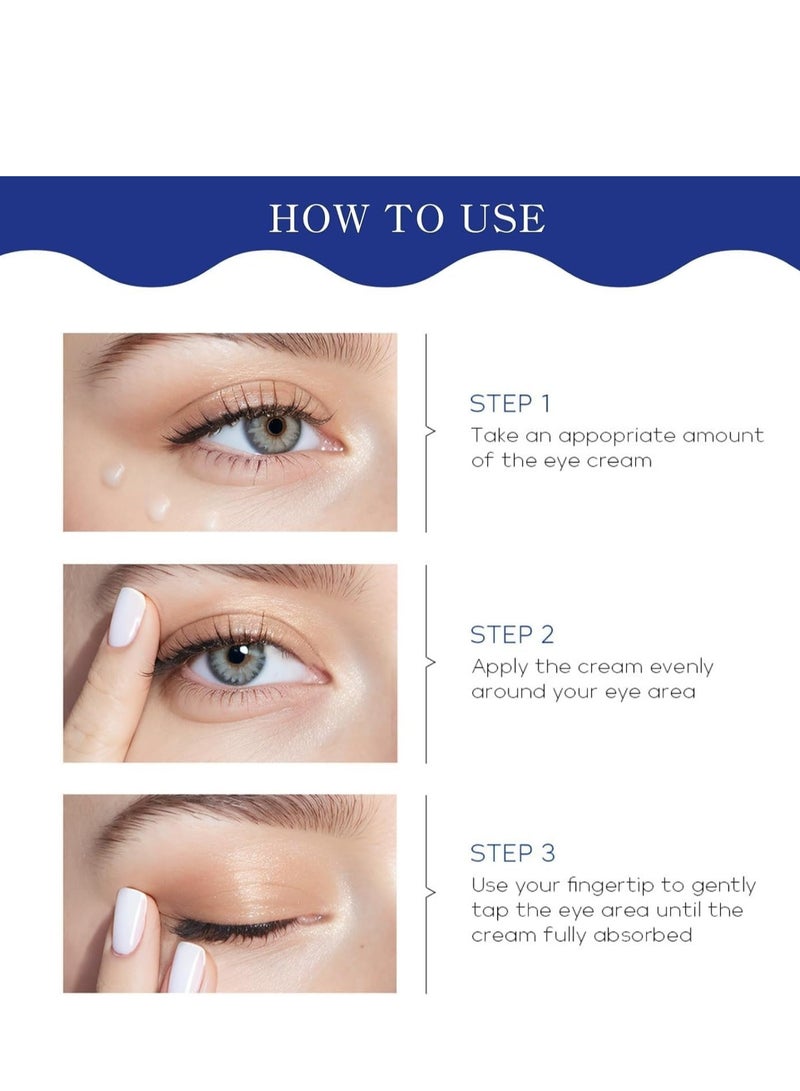 HOW TO USE

STEP 1
Take an appopriate amount of the eye cream

STEP 2
Apply the cream evenly around your eye area

STEP 3
Use your fingertip to gently tap the eye area until the cream fully absorbed