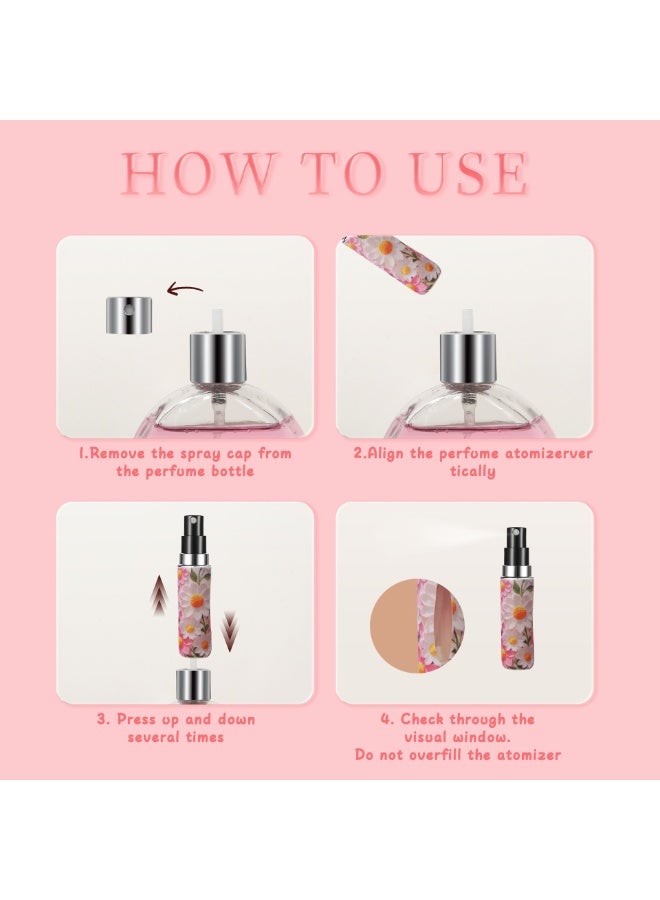 HOW TO USE

1.Remove the spray cap from the perfume bottle

2.Align the perfume atomizerver tically

3. Press up and down several times

4. Check through the visual window.
Do not overfill the atomizer