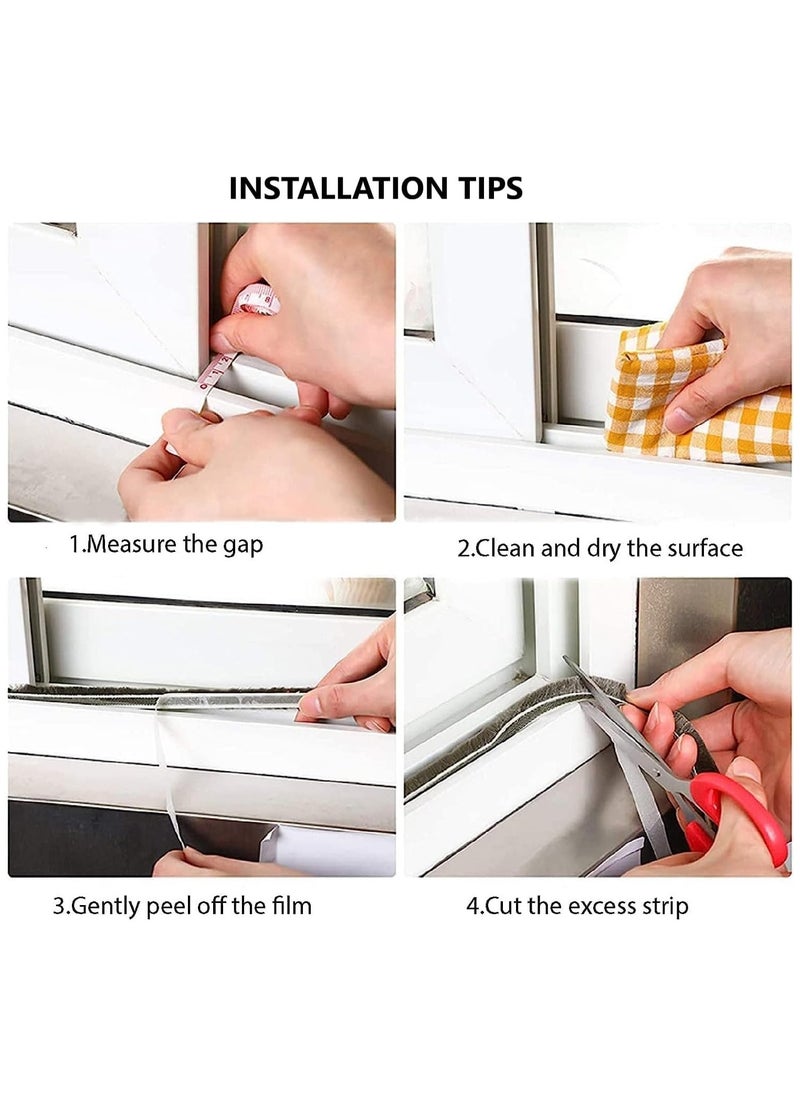 INSTALLATION TIPS

1.Measure the gap

2.Clean and dry the surface

3.Gently peel off the film

4.Cut the excess strip