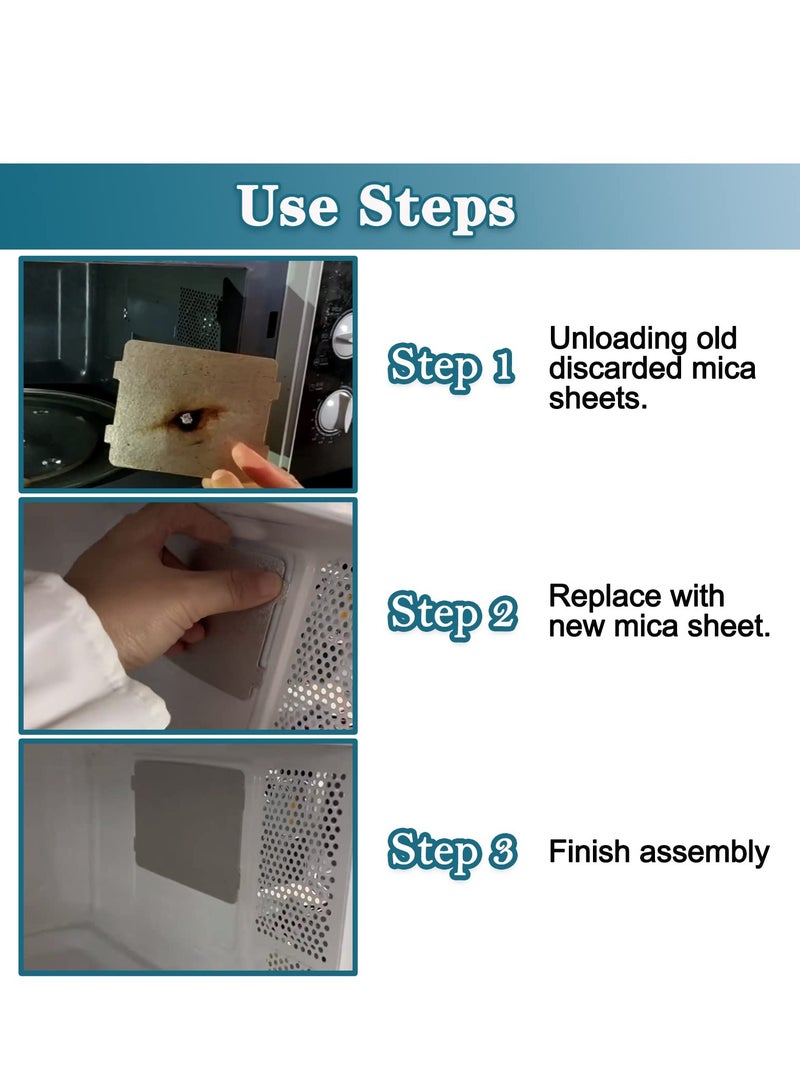 Use Steps

Step 1 Unloading old discarded mica sheets.

Step 2 Replace with new mica sheet.

Step 3 Finish assembly