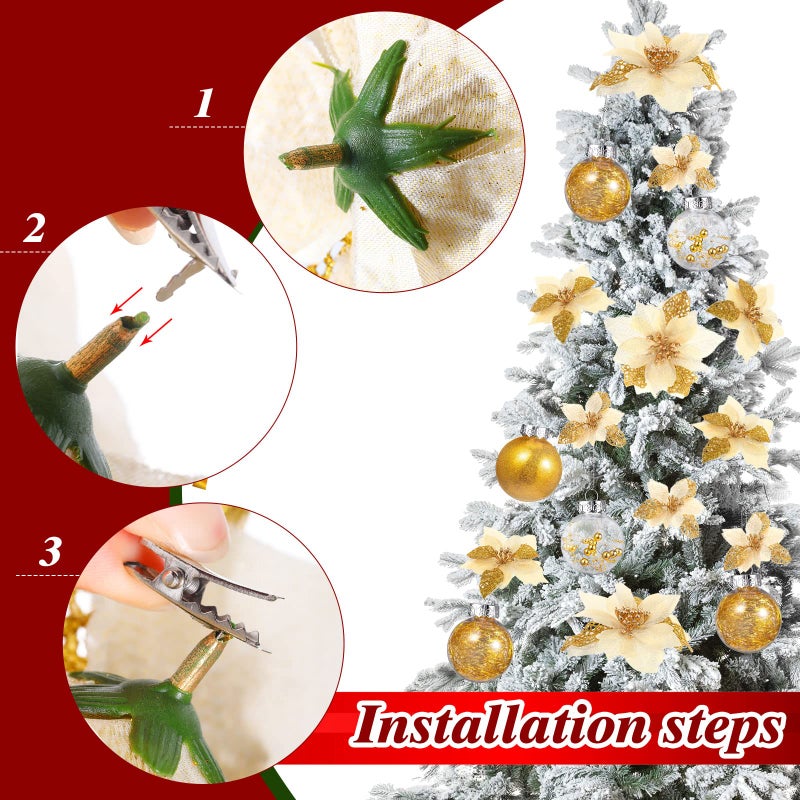 1

2

3

Installation steps