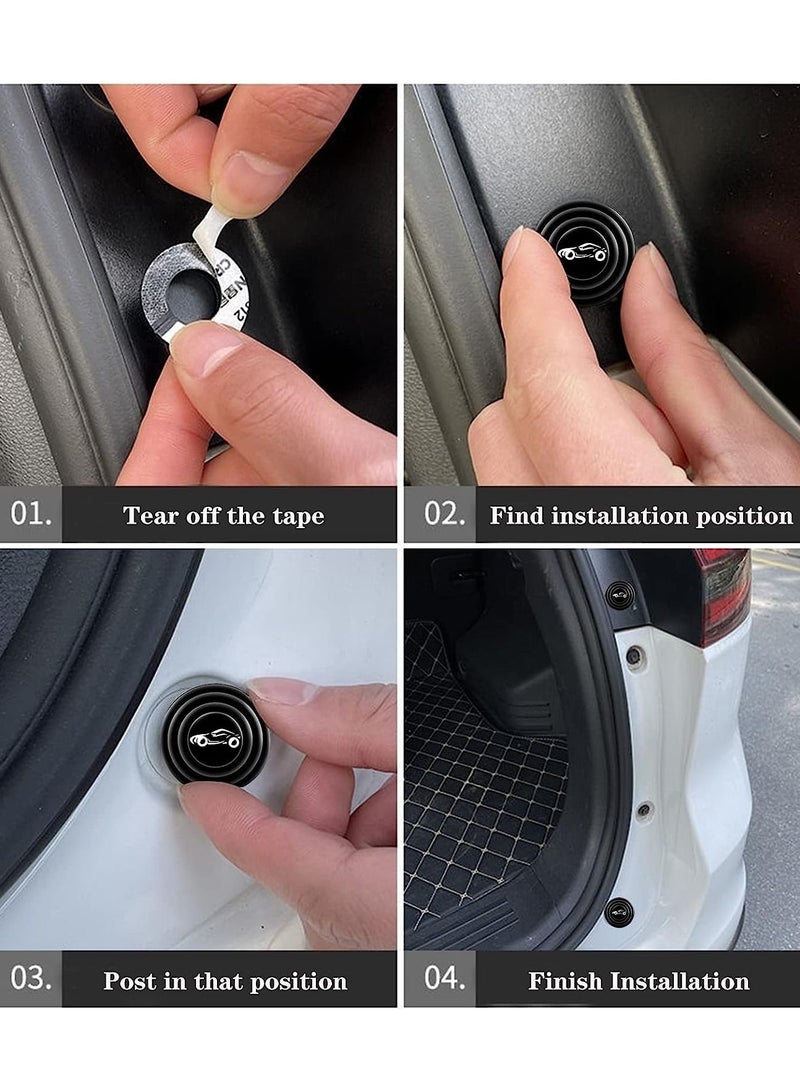 01. Tear off the tape

02. Find installation position

03. Post in that position

04. Finish Installation