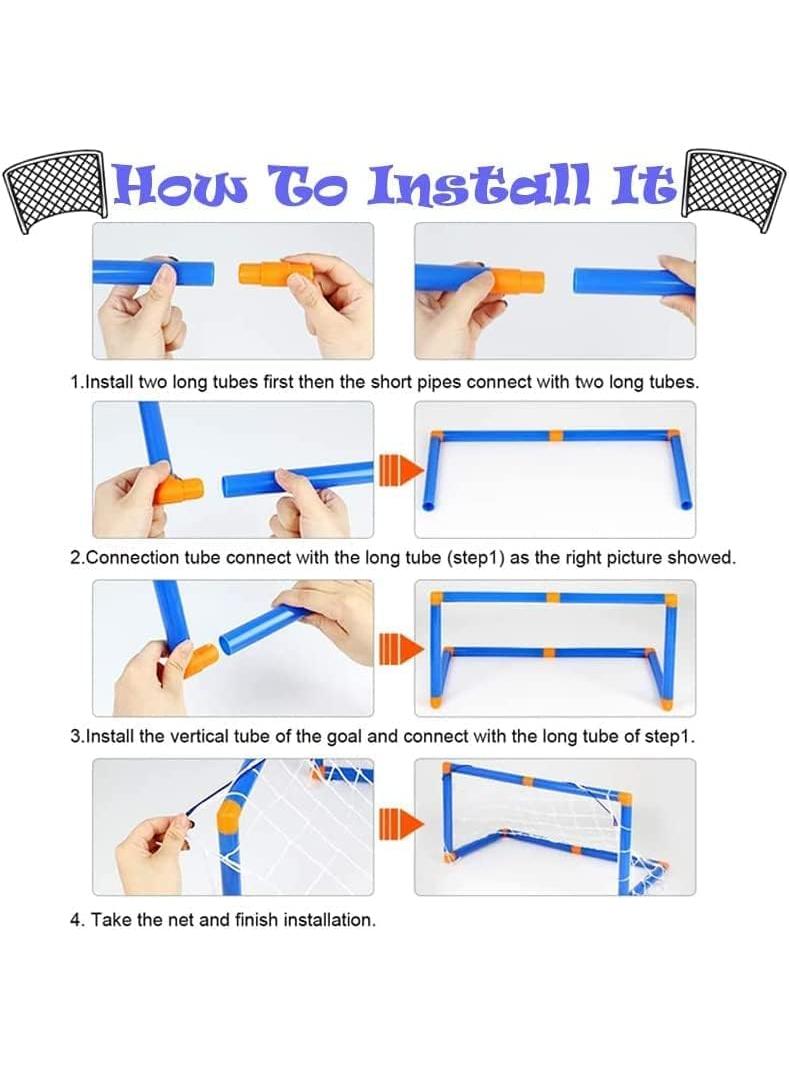 How To Install It

1.Install two long tubes first then the short pipes connect with two long tubes.

2.Connection tube connect with the long tube (step1) as the right picture showed.

3.Install the vertical tube of the goal and connect with the long tube of step1.

4. Take the net and finish installation.