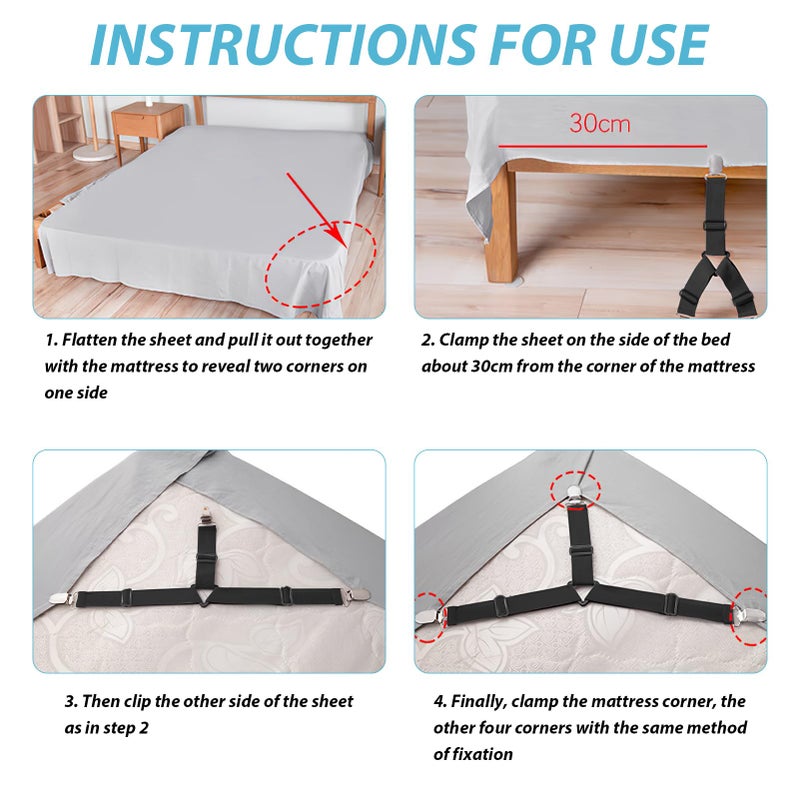 INSTRUCTIONS FOR USE

30cm

1. Flatten the sheet and pull it out together with the mattress to reveal two corners on one side

2. Clamp the sheet on the side of the bed about 30cm from the corner of the mattress

3. Then clip the other side of the sheet as in step 2

4. Finally, clamp the mattress corner, the other four corners with the same method of fixation