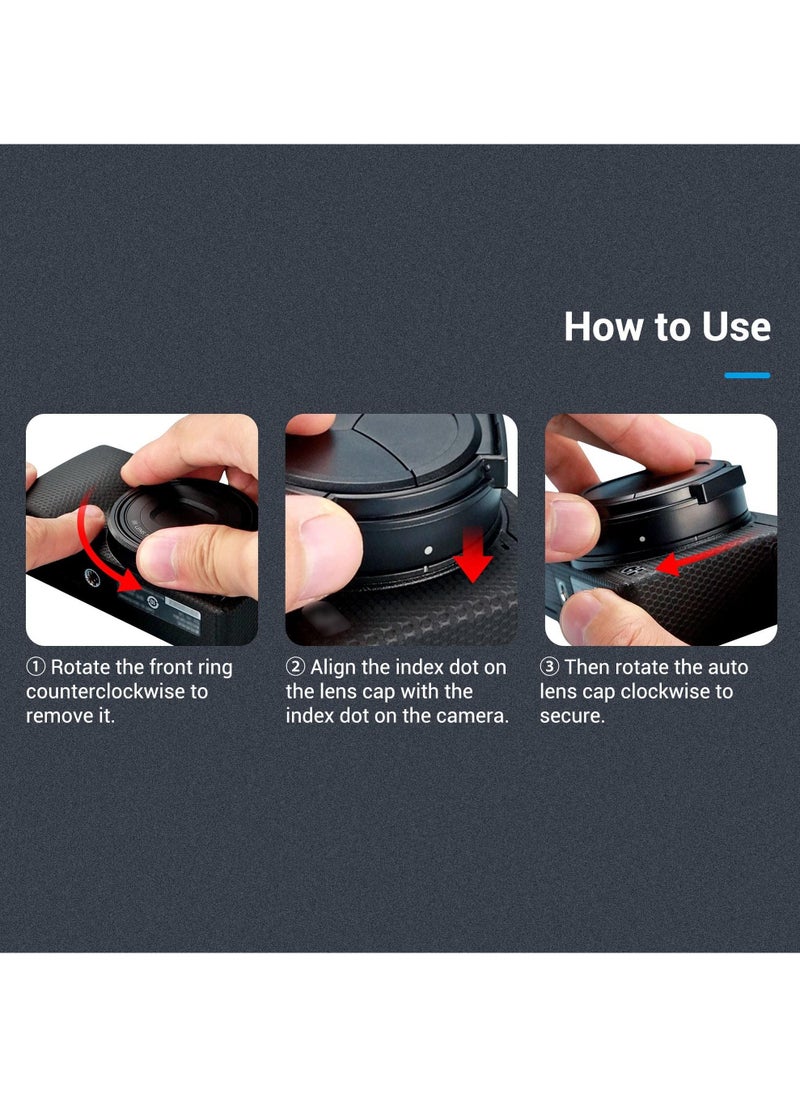 How to Use

① Rotate the front ring counterclockwise to remove it.

② Align the index dot on the lens cap with the index dot on the camera.

③ Then rotate the auto lens cap clockwise to secure.