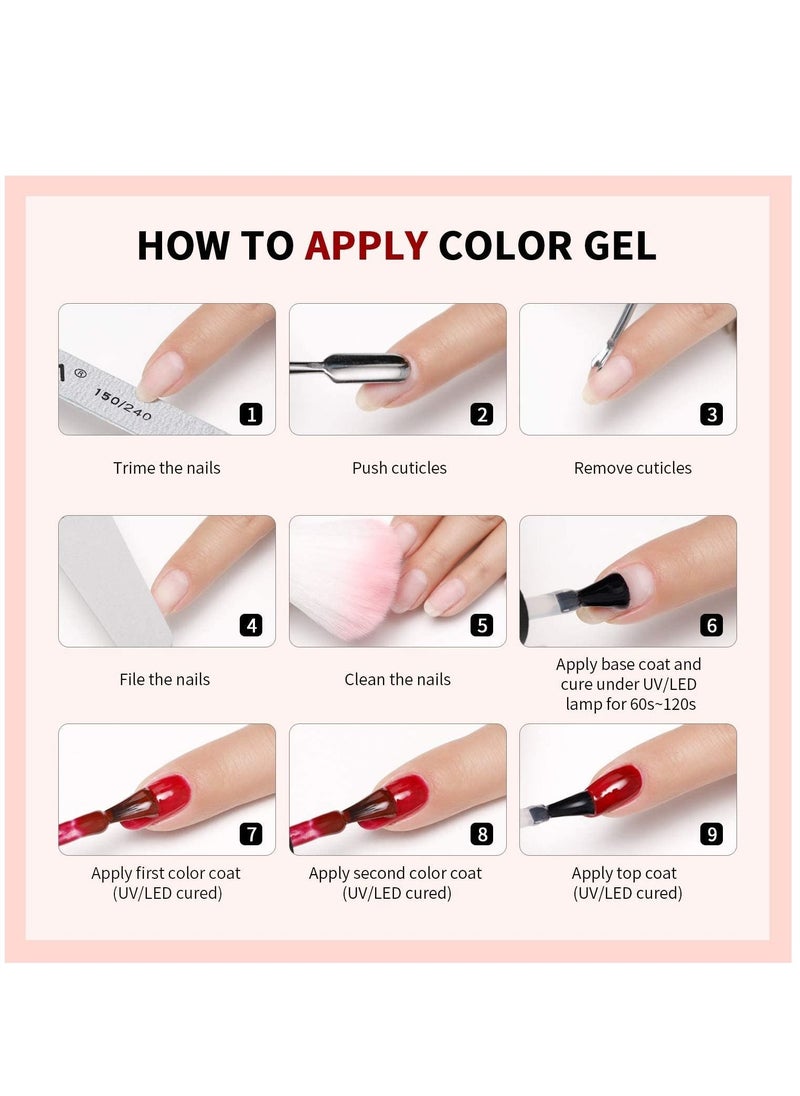 HOW TO APPLY COLOR GEL

150/240

1

Trime the nails

2

Push cuticles

3

Remove cuticles

4

File the nails

5

Clean the nails

6

Apply base coat and cure under UV/LED lamp for 60s~120s

7

Apply first color coat (UV/LED cured)

8

Apply second color coat (UV/LED cured)

9

Apply top coat (UV/LED cured)