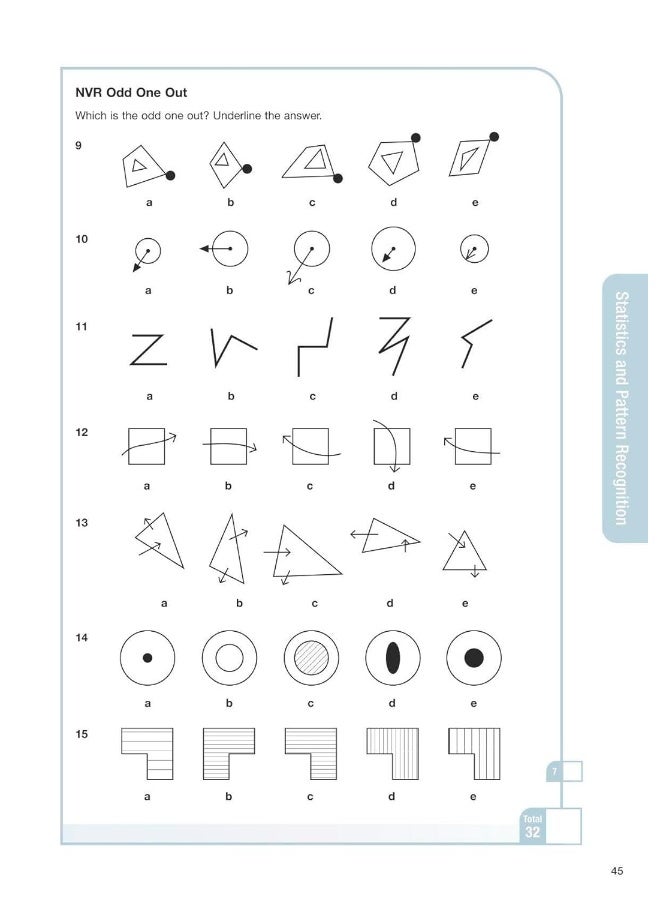 NVR Odd One Out

Which is the odd one out? Underline the answer.

9

a b c d e

10

a b c d e

11

a b c d e

12

a b c d e

13

a b c d e

14

a b c d e

15

a b c d e

Statistics and Pattern Recognition

7

Total
32

45