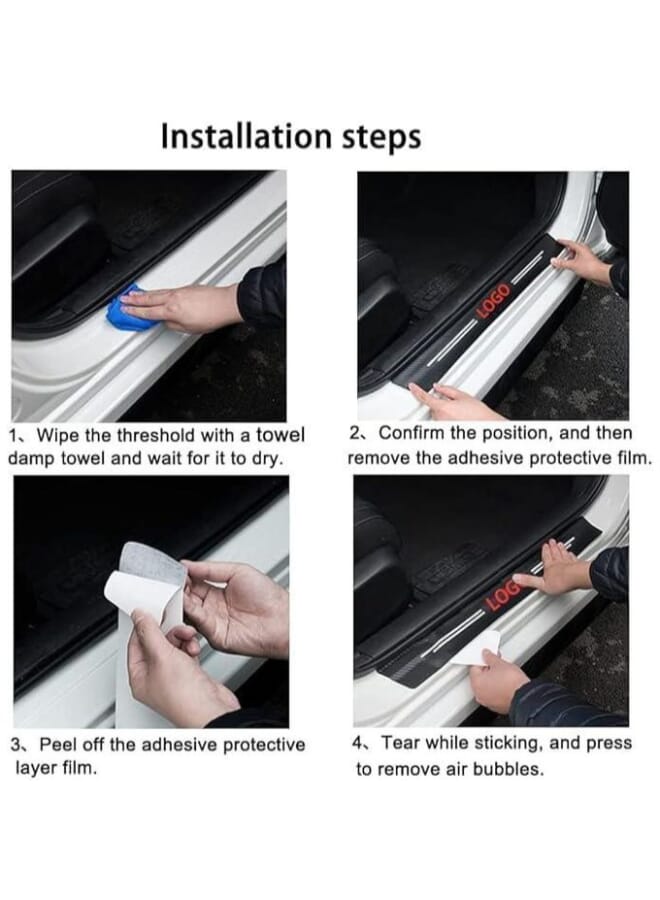 Installation steps

LOGO

1、Wipe the threshold with a towel damp towel and wait for it to dry.

2、Confirm the position, and then remove the adhesive protective film.

LOG

3、Peel off the adhesive protective layer film.

4、Tear while sticking, and press to remove air bubbles.