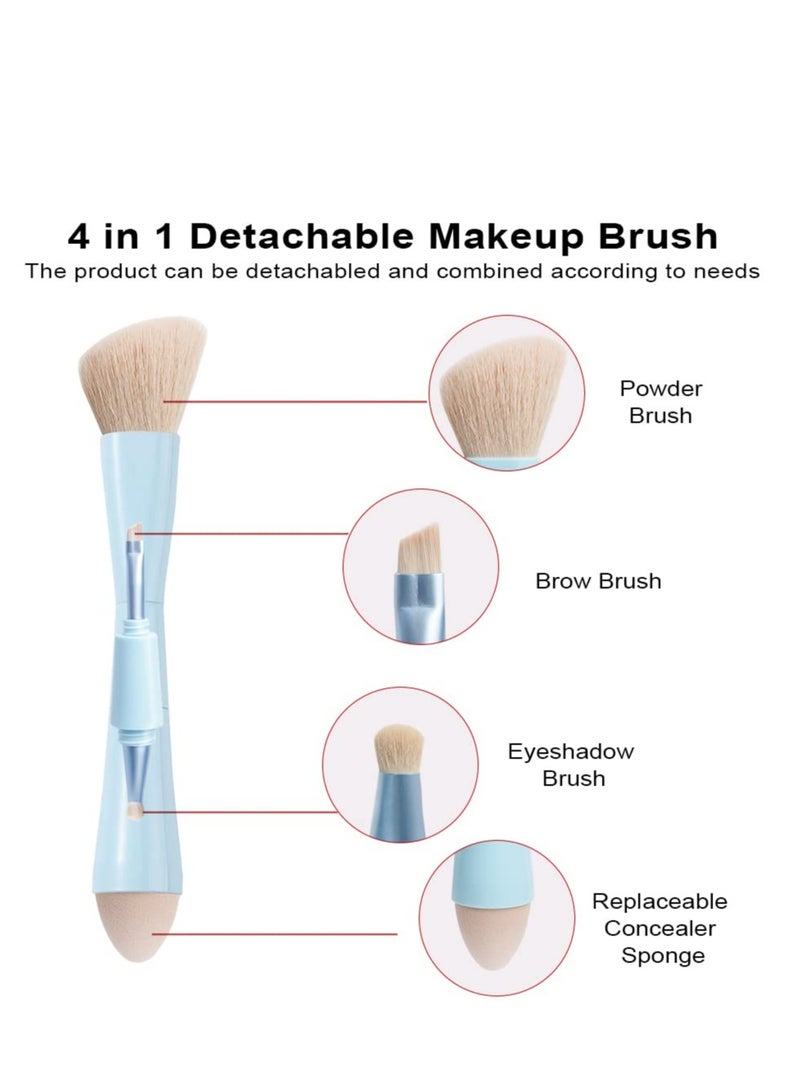 4 in 1 Detachable Makeup Brush
The product can be detachabled and combined according to needs

Powder Brush

Brow Brush

Eyeshadow Brush

Replaceable Concealer Sponge