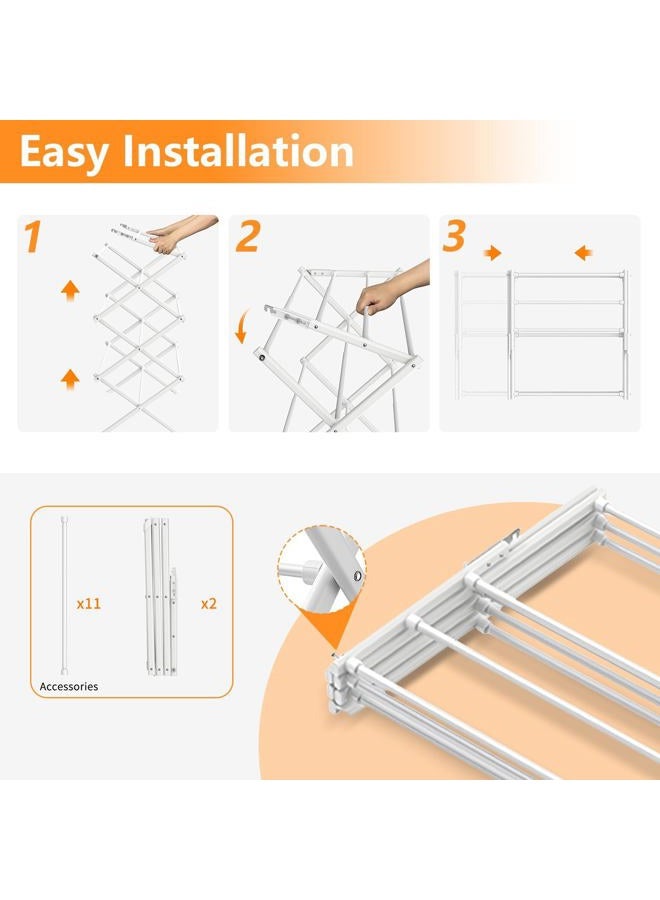 Easy Installation

1

2

3

x11

x2

Accessories