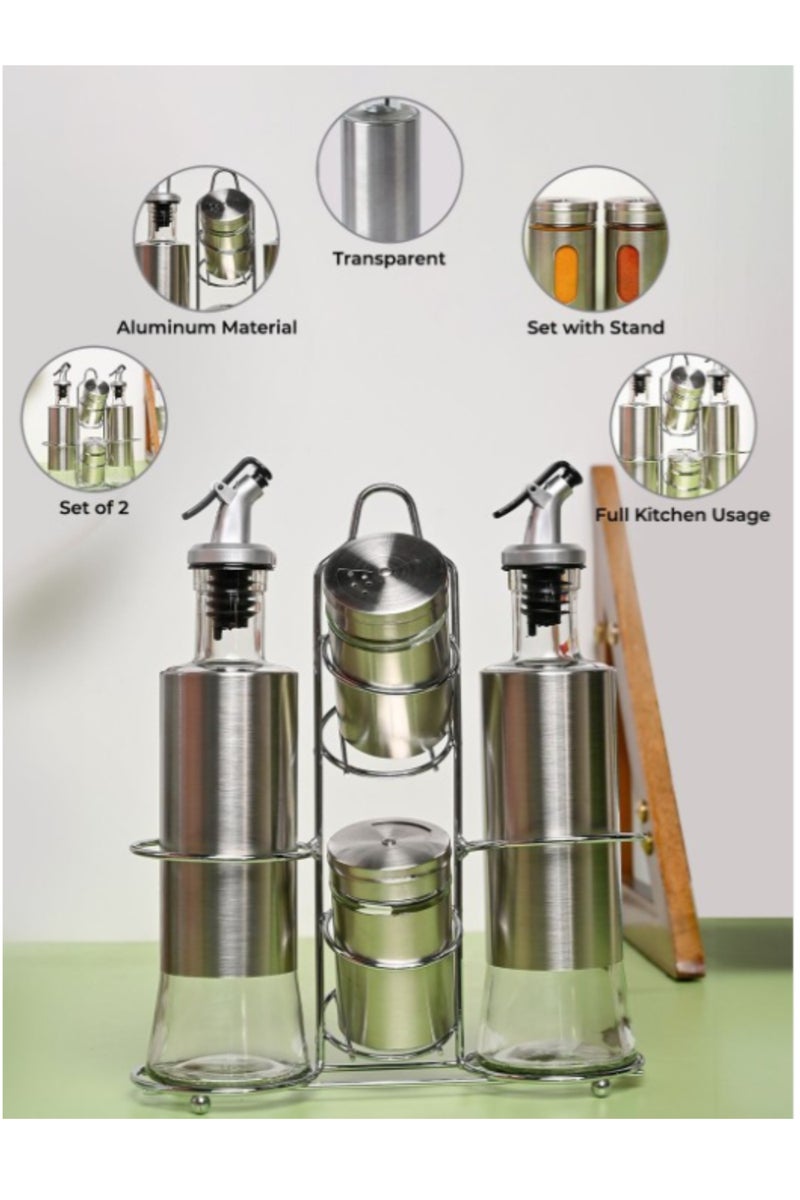 Transparent

Aluminum Material

Set with Stand

Set of 2

Full Kitchen Usage