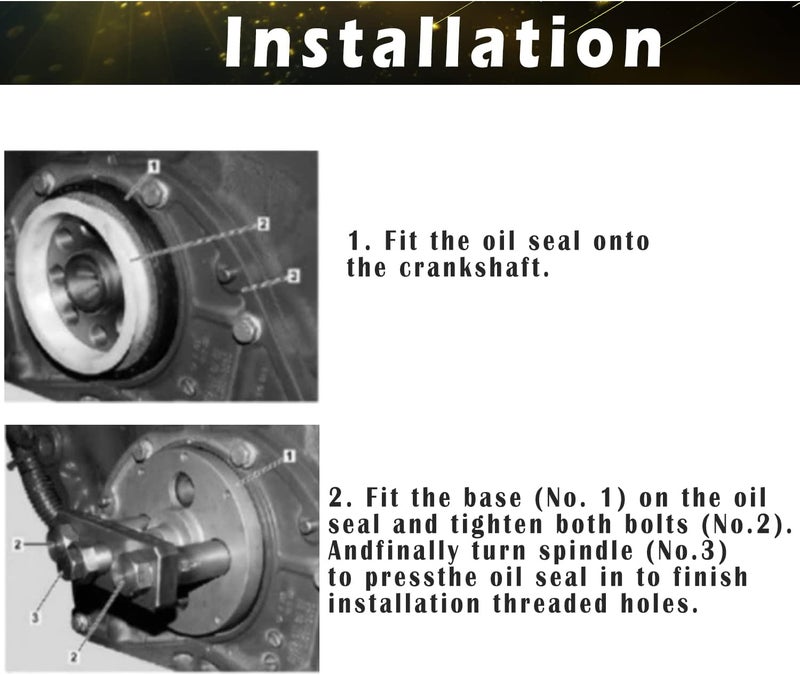 Installation

1
2
3

1. Fit the oil seal onto the crankshaft.

1
2
3
2

2. Fit the base (No. 1) on the oil seal and tighten both bolts (No.2). Andfinally turn spindle (No.3) to pressthe oil seal in to finish installation threaded holes.