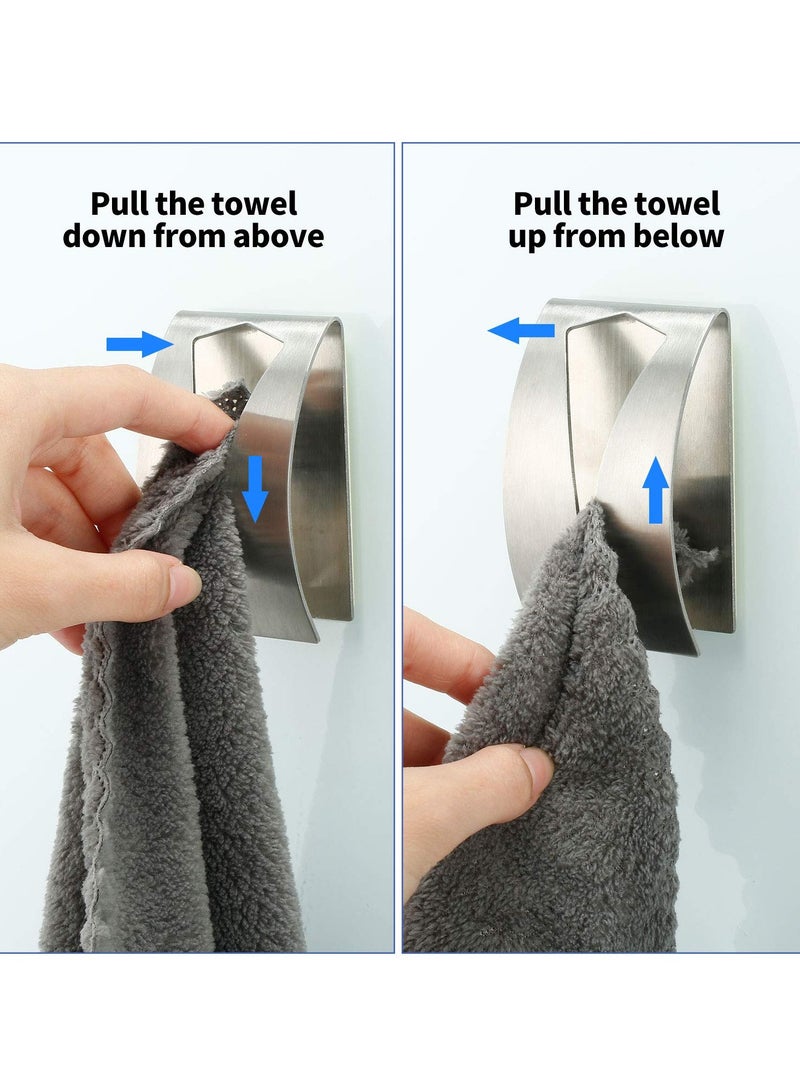 Pull the towel down from above

Pull the towel up from below