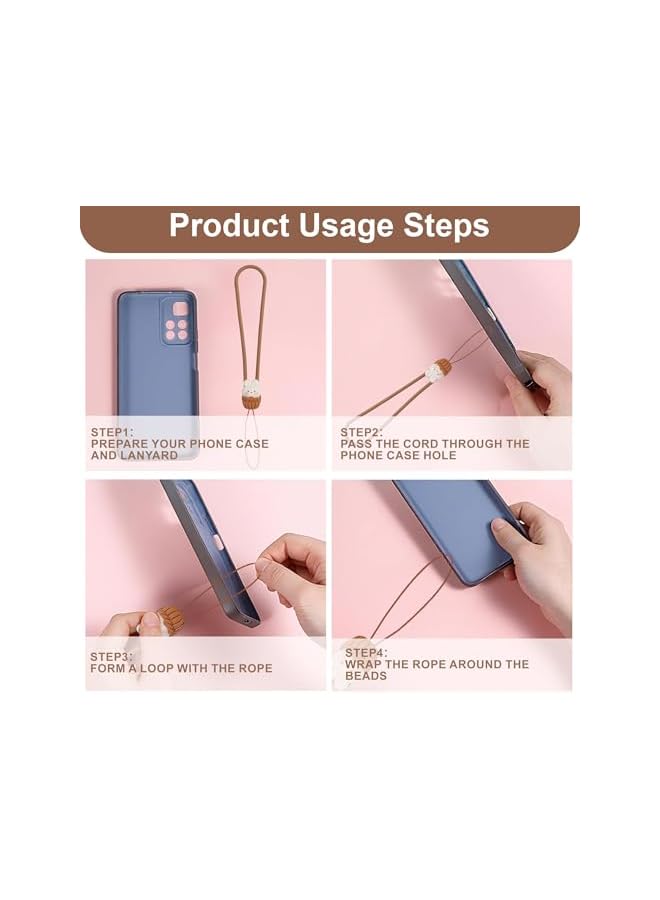 Product Usage Steps

STEP1:
PREPARE YOUR PHONE CASE AND LANYARD

STEP2:
PASS THE CORD THROUGH THE PHONE CASE HOLE

STEP3:
FORM A LOOP WITH THE ROPE

STEP4:
WRAP THE ROPE AROUND THE BEADS