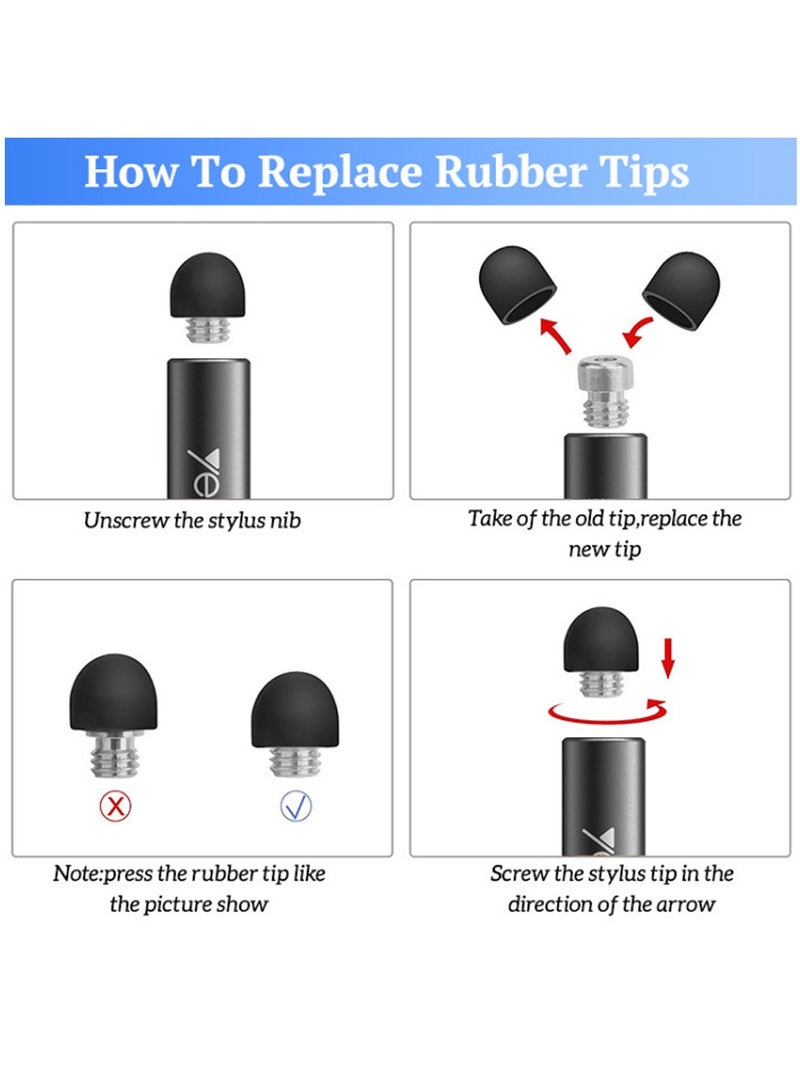 How To Replace Rubber Tips

Unscrew the stylus nib

Take of the old tip,replace the new tip

Note:press the rubber tip like the picture show

Screw the stylus tip in the direction of the arrow