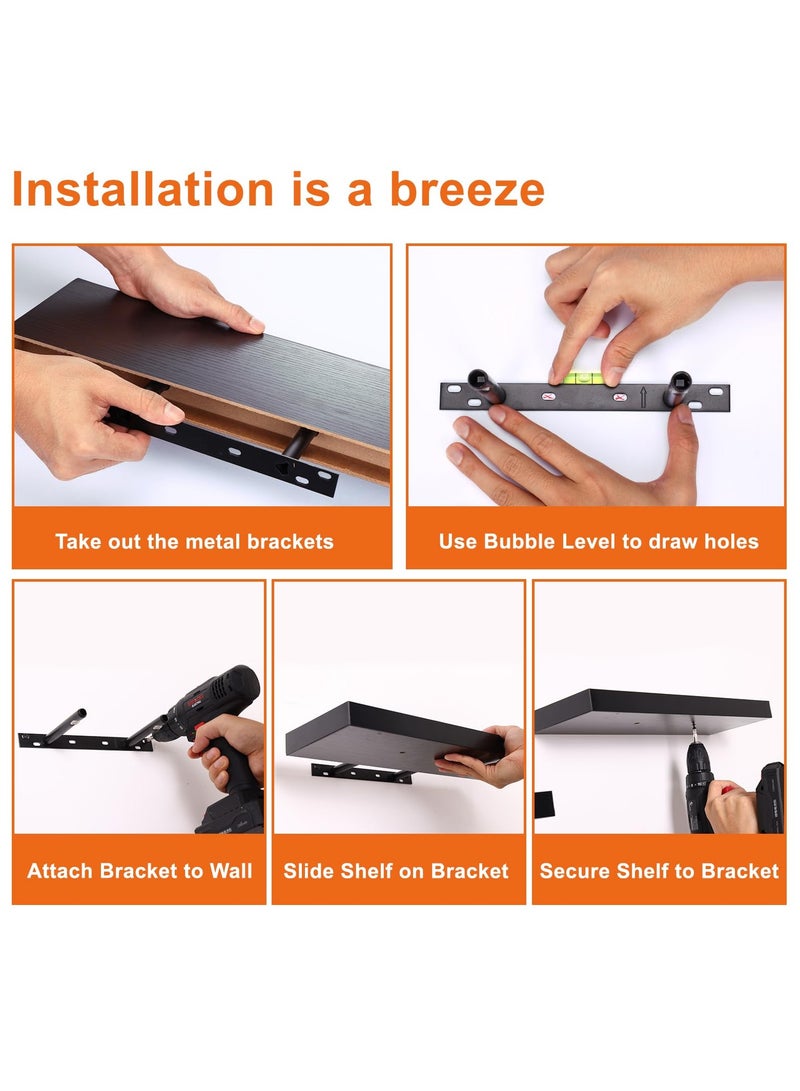 Installation is a breeze

Take out the metal brackets

Use Bubble Level to draw holes

Attach Bracket to Wall

Slide Shelf on Bracket

Secure Shelf to Bracket