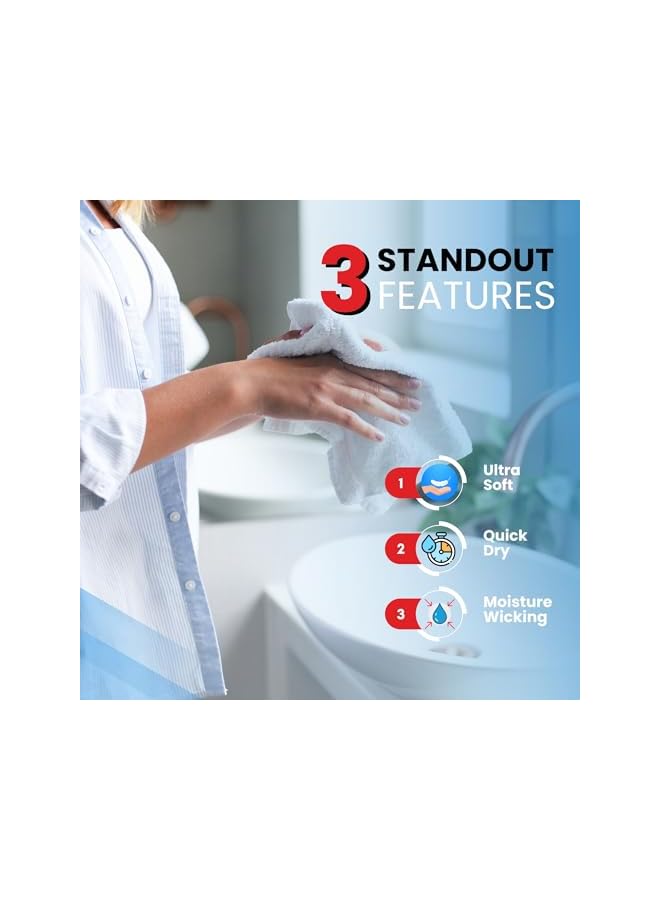 3 STANDOUT FEATURES

1 Ultra Soft

2 Quick Dry

3 Moisture Wicking