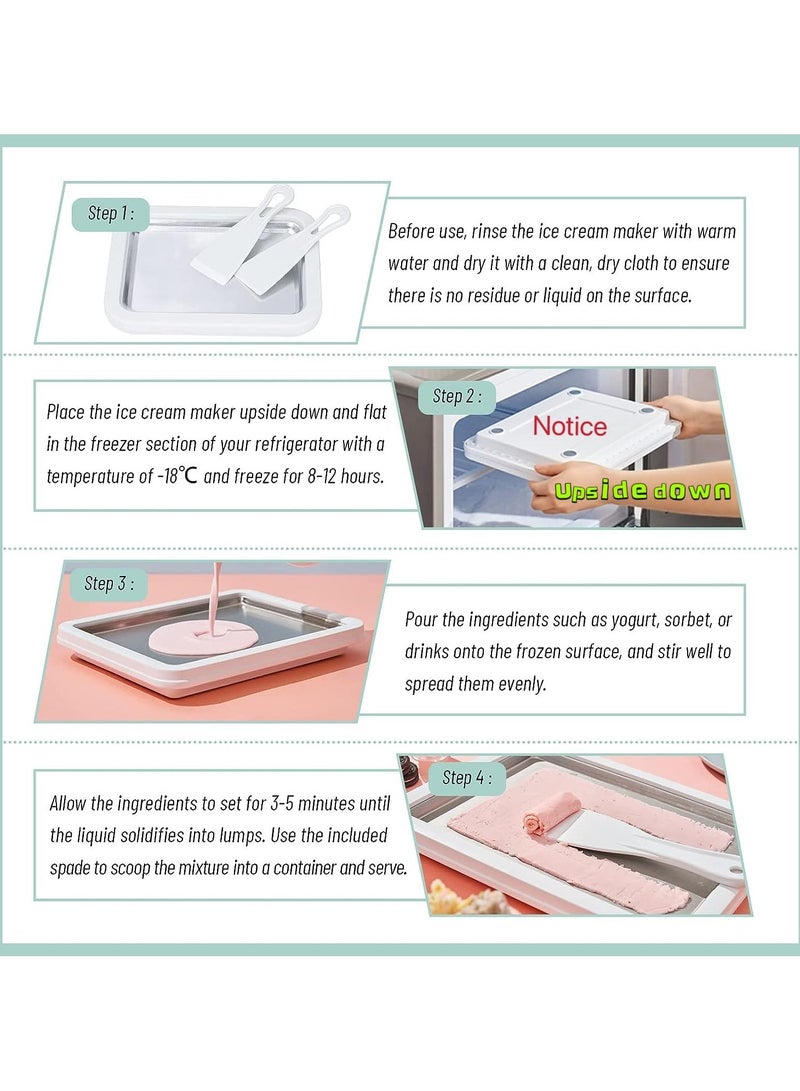 Step 1 :

Before use, rinse the ice cream maker with warm water and dry it with a clean, dry cloth to ensure there is no residue or liquid on the surface.

Place the ice cream maker upside down and flat in the freezer section of your refrigerator with a temperature of -18℃ and freeze for 8-12 hours.

Step 2 :

Notice

Upside down

Step 3 :

Pour the ingredients such as yogurt, sorbet, or drinks onto the frozen surface, and stir well to spread them evenly.

Allow the ingredients to set for 3-5 minutes until the liquid solidifies into lumps. Use the included spade to scoop the mixture into a container and serve.

Step 4 :