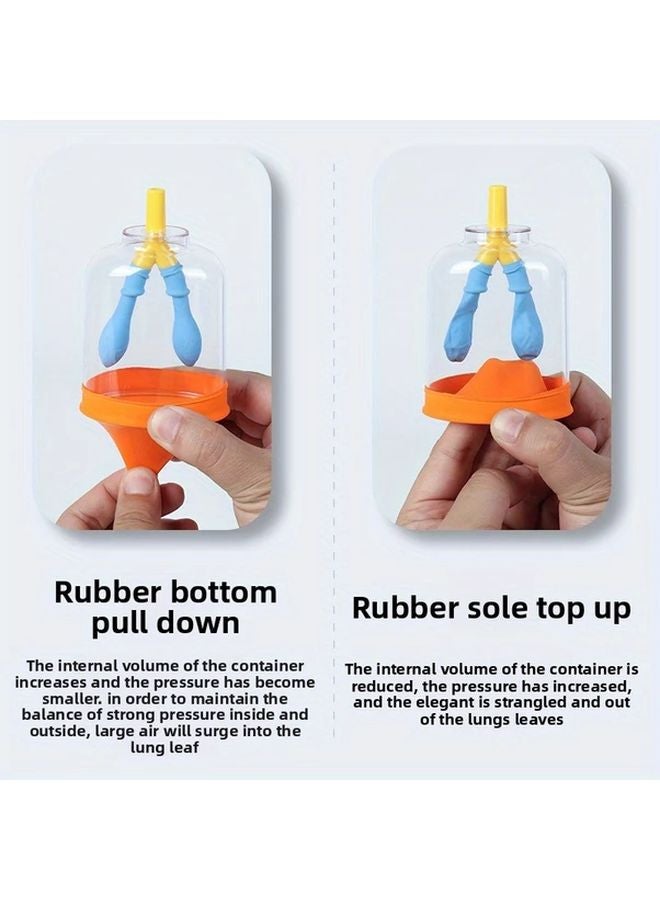 Rubber bottom pull down

The internal volume of the container increases and the pressure has become smaller. in order to maintain the balance of strong pressure inside and outside, large air will surge into the lung leaf

Rubber sole top up

The internal volume of the container is reduced, the pressure has increased, and the elegant is strangled and out of the lungs leaves