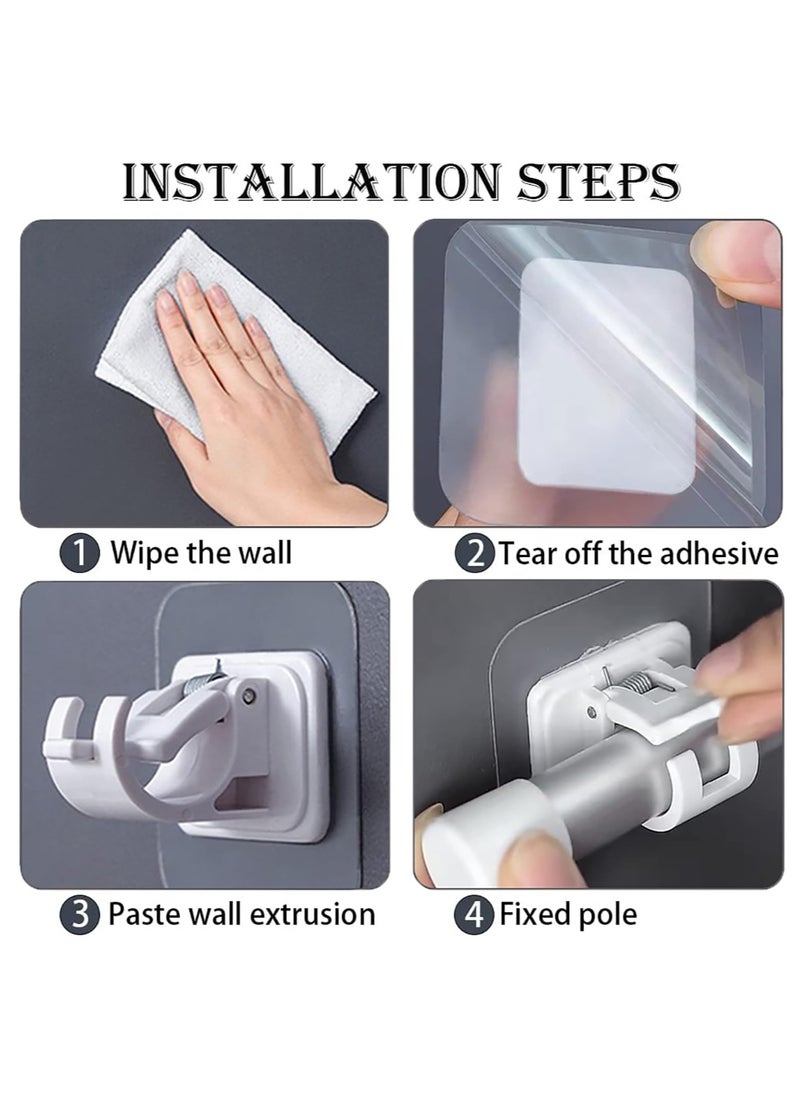 INSTALLATION STEPS

1 Wipe the wall

2 Tear off the adhesive

3 Paste wall extrusion

4 Fixed pole