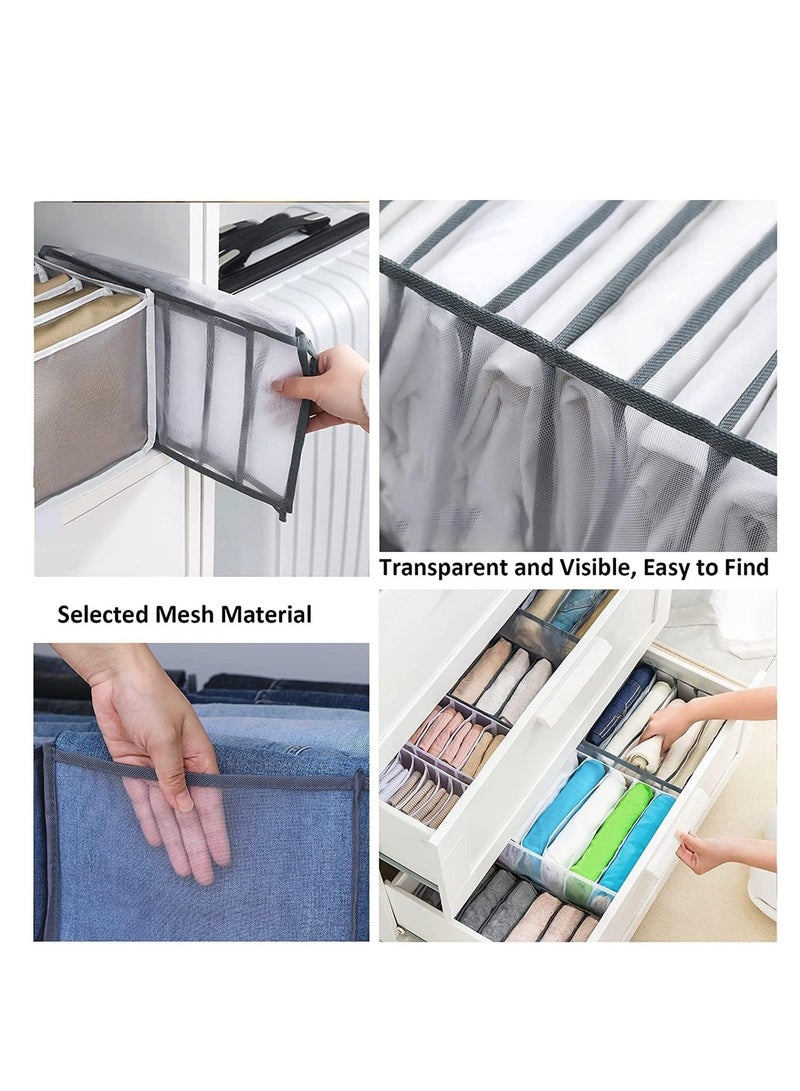 Transparent and Visible, Easy to Find

Selected Mesh Material