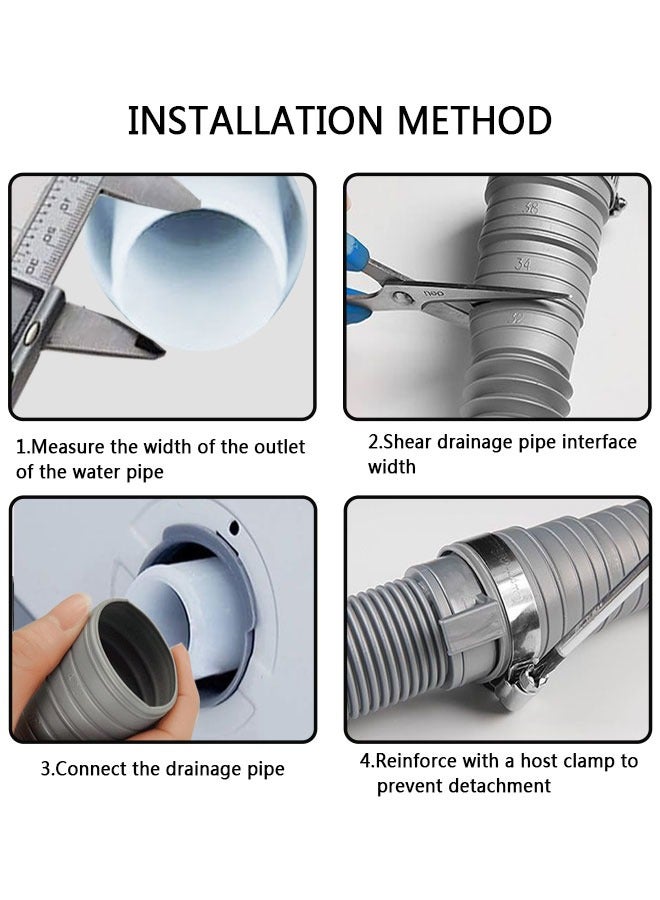 INSTALLATION METHOD

38

34

1.Measure the width of the outlet of the water pipe

2.Shear drainage pipe interface width

3.Connect the drainage pipe

4.Reinforce with a host clamp to prevent detachment