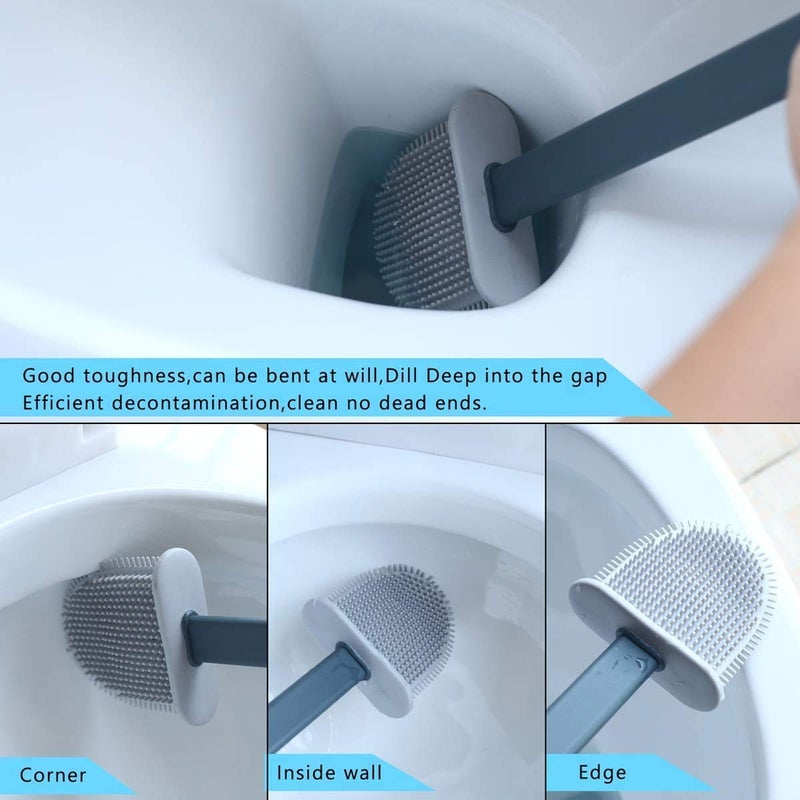 Good toughness,can be bent at will,Dill Deep into the gap
Efficient decontamination,clean no dead ends.

Corner

Inside wall

Edge